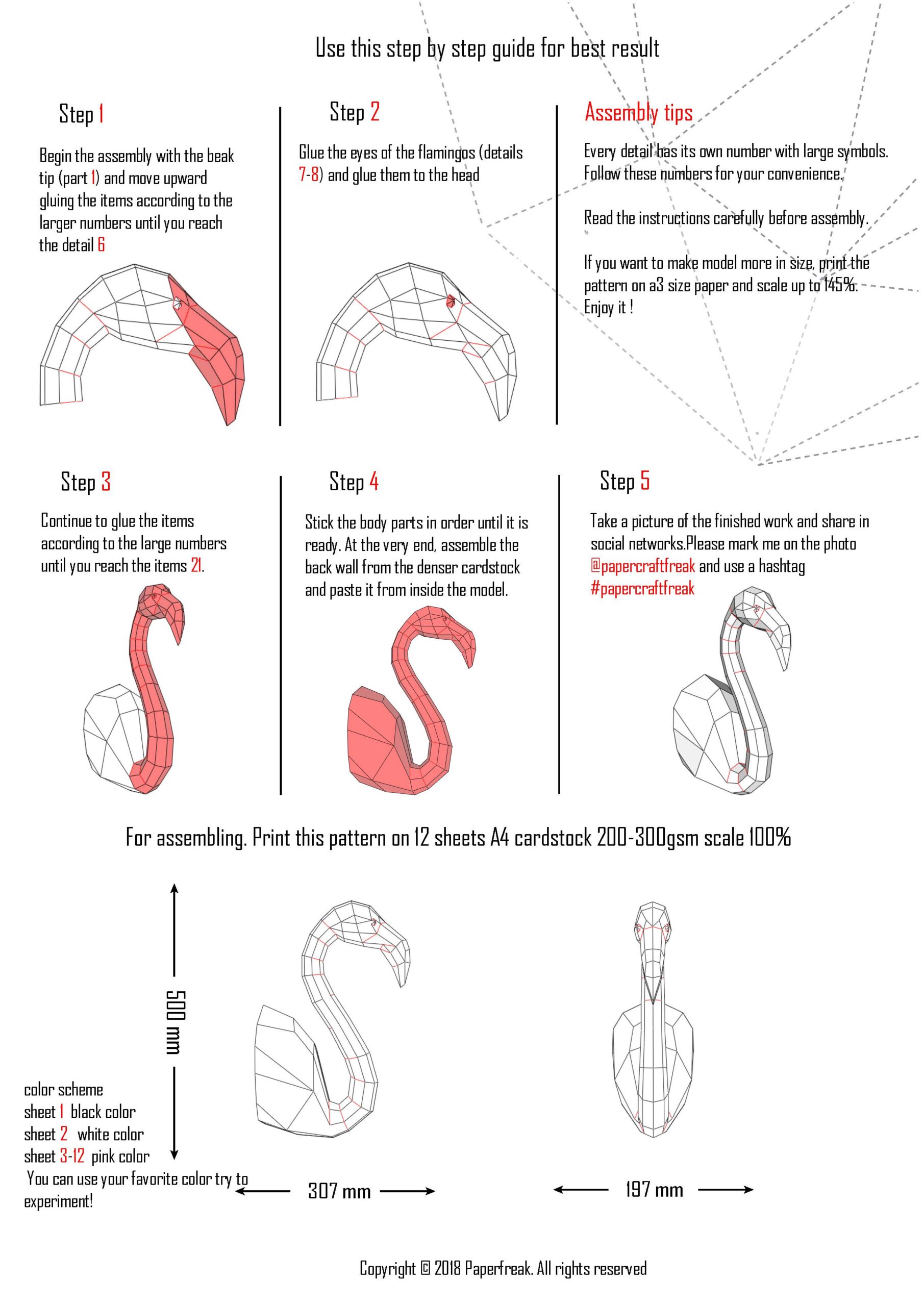 Use this step by step guide for best result

Step 1

Begin the assembly with the beak tip (part 1) and move upward gluing the items according to the larger numbers until you reach the detail 6

Step 2

Glue the eyes of the flamingos (details 7-8) and glue them to the head

Assembly tips

Every detail has its own number with large symbols. Follow these numbers for your convenience.

Read the instructions carefully before assembly.

If you want to make model more in size, print the pattern on a3 size paper and scale up to 145%. Enjoy it !

Step 3

Continue to glue the items according to the large numbers until you reach the items 21.

Step 4

Stick the body parts in order until it is ready. At the very end, assemble the back wall from the denser cardstock and paste it from inside the model.

Step 5

Take a picture of the finished work and share in social networks.Please mark me on the photo @papercraftfreak and use a hashtag #papercraftfreak

For assembling. Print this pattern on 12 sheets A4 cardstock 200-300gsm scale 100%

500 mm

color scheme
sheet 1 black color
sheet 2 white color
sheet 3-12 pink color
You can use your favorite color try to experiment!

307 mm

197 mm

Copyright © 2018 Paperfreak. All rights reserved