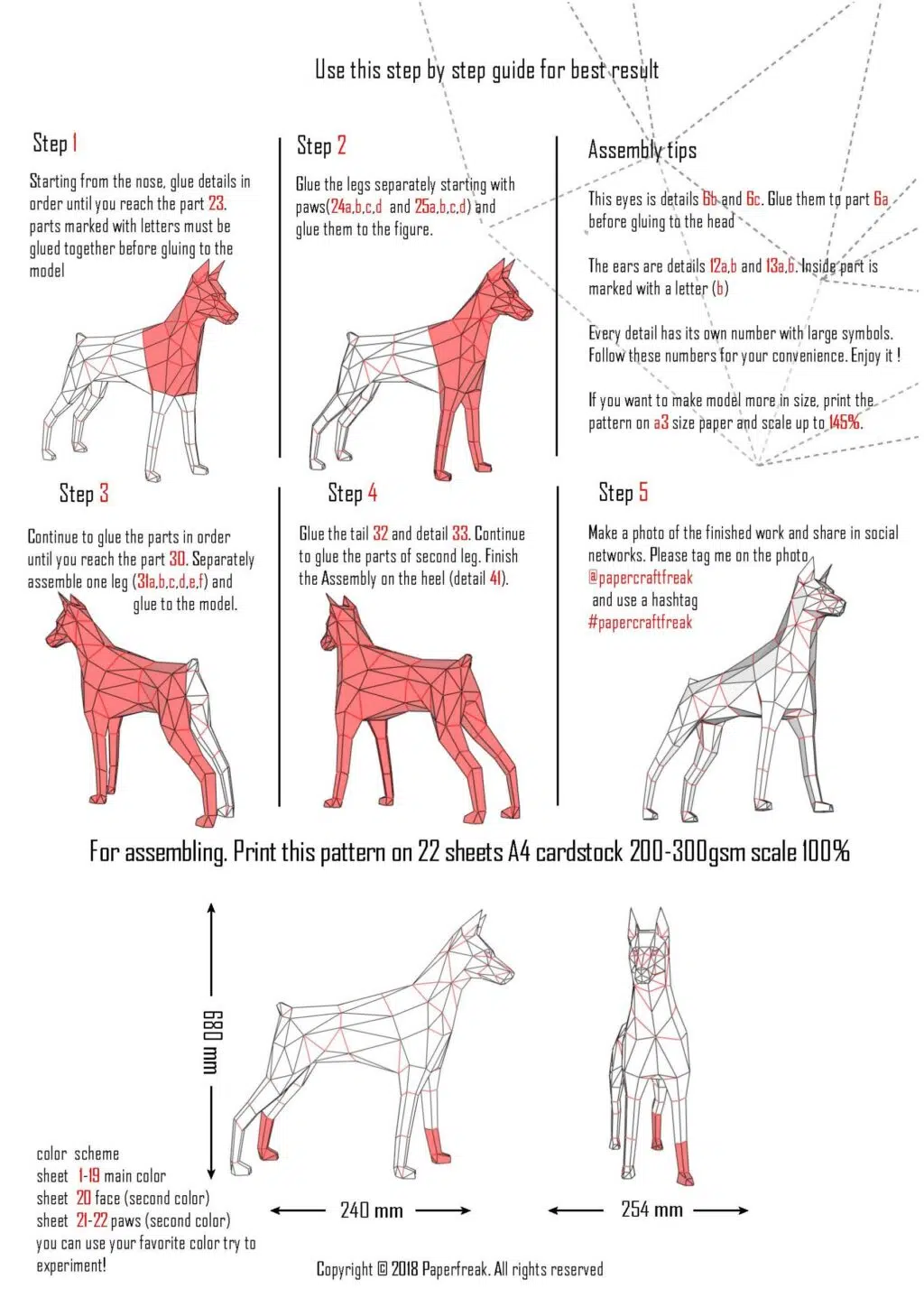 Use this step by step guide for best result

Step 1

Starting from the nose, glue details in order until you reach the part 23. parts marked with letters must be glued together before gluing to the model

Step 2

Glue the legs separately starting with paws(24a,b,c,d and 25a,b,c,d) and glue them to the figure.

Assembly tips

This eyes is details 6b and 6c. Glue them to part 6a before gluing to the head

The ears are details 12a,b and 13a,b. Inside part is marked with a letter (b)

Every detail has its own number with large symbols. Follow these numbers for your convenience. Enjoy it !

If you want to make model more in size, print the pattern on a3 size paper and scale up to 145%.

Step 3

Continue to glue the parts in order until you reach the part 30. Separately assemble one leg (31a,b,c,d,e,f) and glue to the model.

Step 4

Glue the tail 32 and detail 33. Continue to glue the parts of second leg. Finish the Assembly on the heel (detail 41).

Step 5

Make a photo of the finished work and share in social networks. Please tag me on the photo
@papercraftfreak
and use a hashtag
#papercraftfreak

For assembling. Print this pattern on 22 sheets A4 cardstock 200-300gsm scale 100%

680 mm

240 mm

254 mm

color scheme
sheet 1-19 main color
sheet 20 face (second color)
sheet 21-22 paws (second color)
you can use your favorite color try to experiment!

Copyright © 2018 Paperfreak. All rights reserved