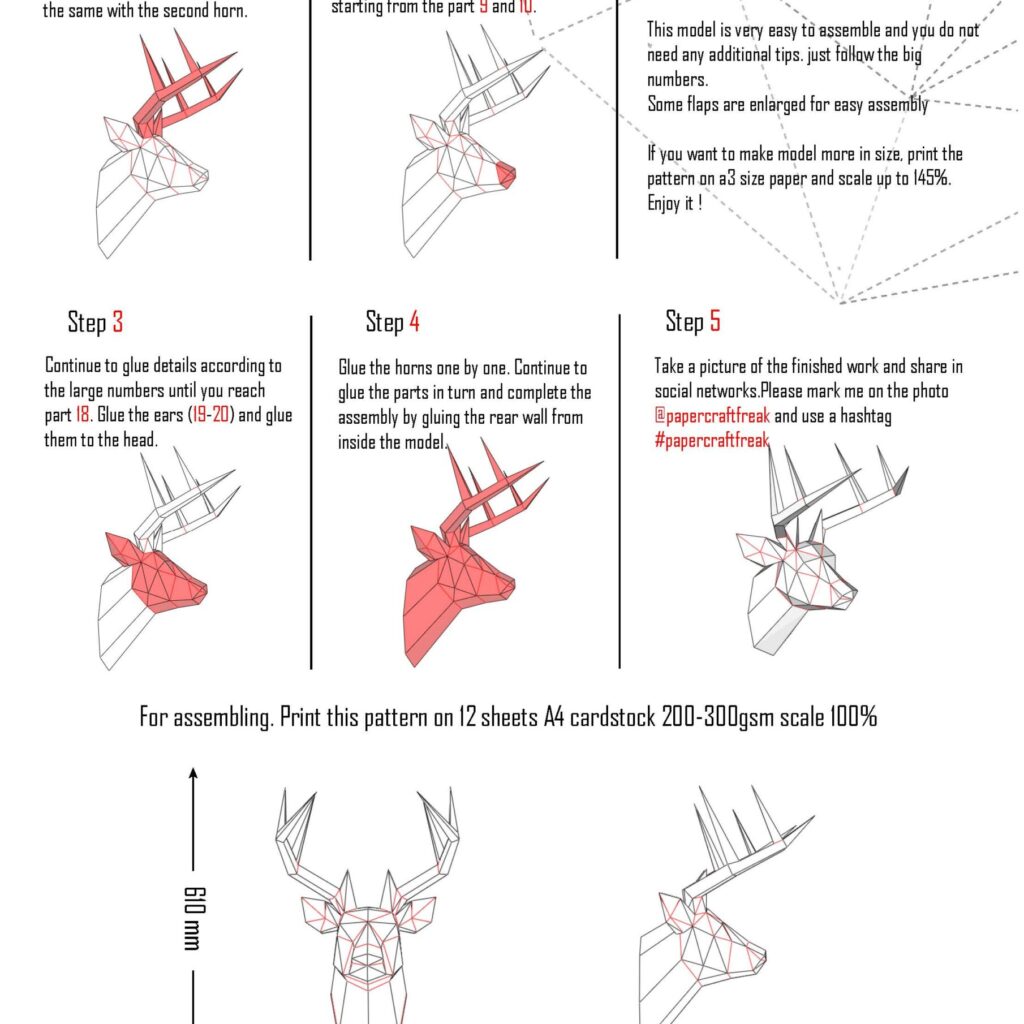 the same with the second horn.

starting from the part 9 and 10.

This model is very easy to assemble and you do not need any additional tips. just follow the big numbers.
Some flaps are enlarged for easy assembly

If you want to make model more in size, print the pattern on a3 size paper and scale up to 145%.
Enjoy it !

Step 3

Continue to glue details according to the large numbers until you reach part 18. Glue the ears (19-20) and glue them to the head.

Step 4

Glue the horns one by one. Continue to glue the parts in turn and complete the assembly by gluing the rear wall from inside the model.

Step 5

Take a picture of the finished work and share in social networks.Please mark me on the photo @papercraftfreak and use a hashtag #papercraftfreak

For assembling. Print this pattern on 12 sheets A4 cardstock 200-300gsm scale 100%

610 mm