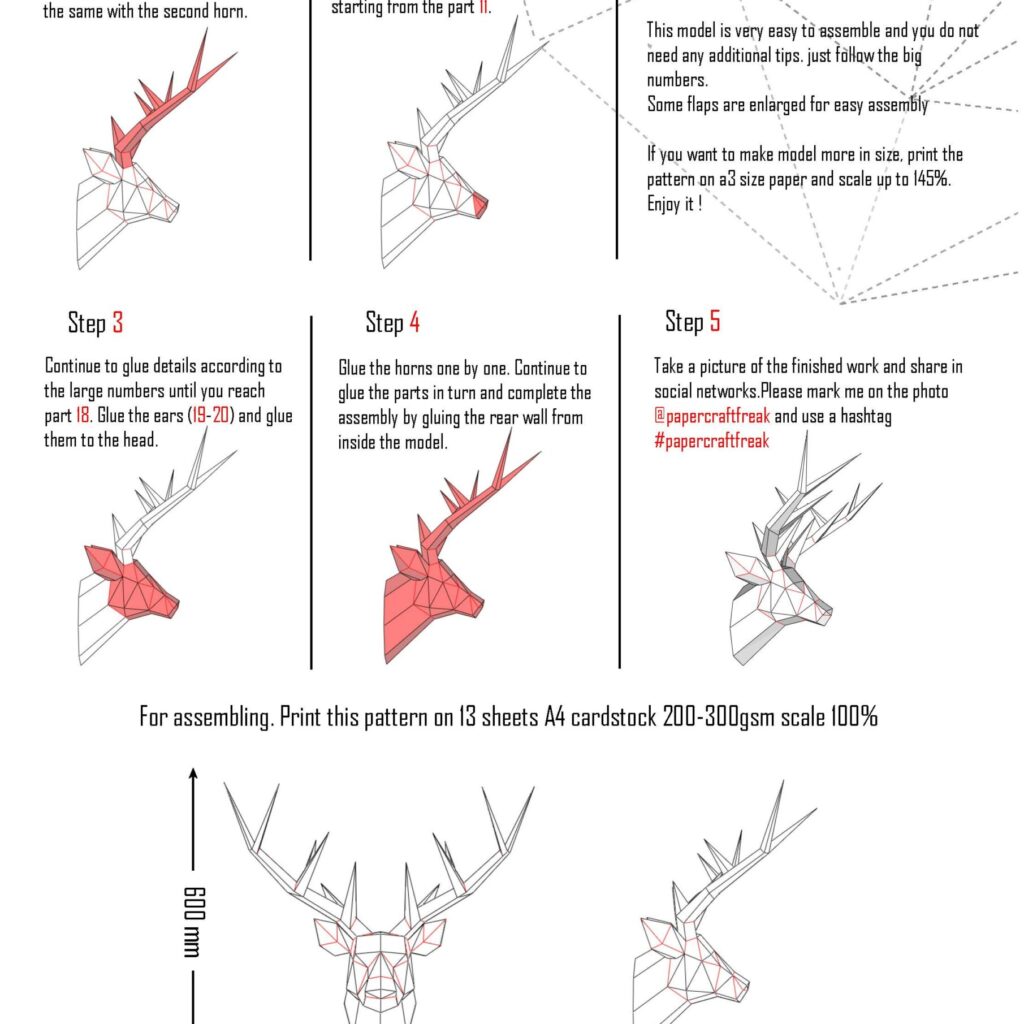 the same with the second horn.

starting from the part 11.

This model is very easy to assemble and you do not need any additional tips. just follow the big numbers.
Some flaps are enlarged for easy assembly

If you want to make model more in size, print the pattern on a3 size paper and scale up to 145%.
Enjoy it !

Step 3

Continue to glue details according to the large numbers until you reach part 18. Glue the ears (19-20) and glue them to the head.

Step 4

Glue the horns one by one. Continue to glue the parts in turn and complete the assembly by gluing the rear wall from inside the model.

Step 5

Take a picture of the finished work and share in social networks.Please mark me on the photo @papercraftfreak and use a hashtag #papercraftfreak

For assembling. Print this pattern on 13 sheets A4 cardstock 200-300gsm scale 100%

600 mm