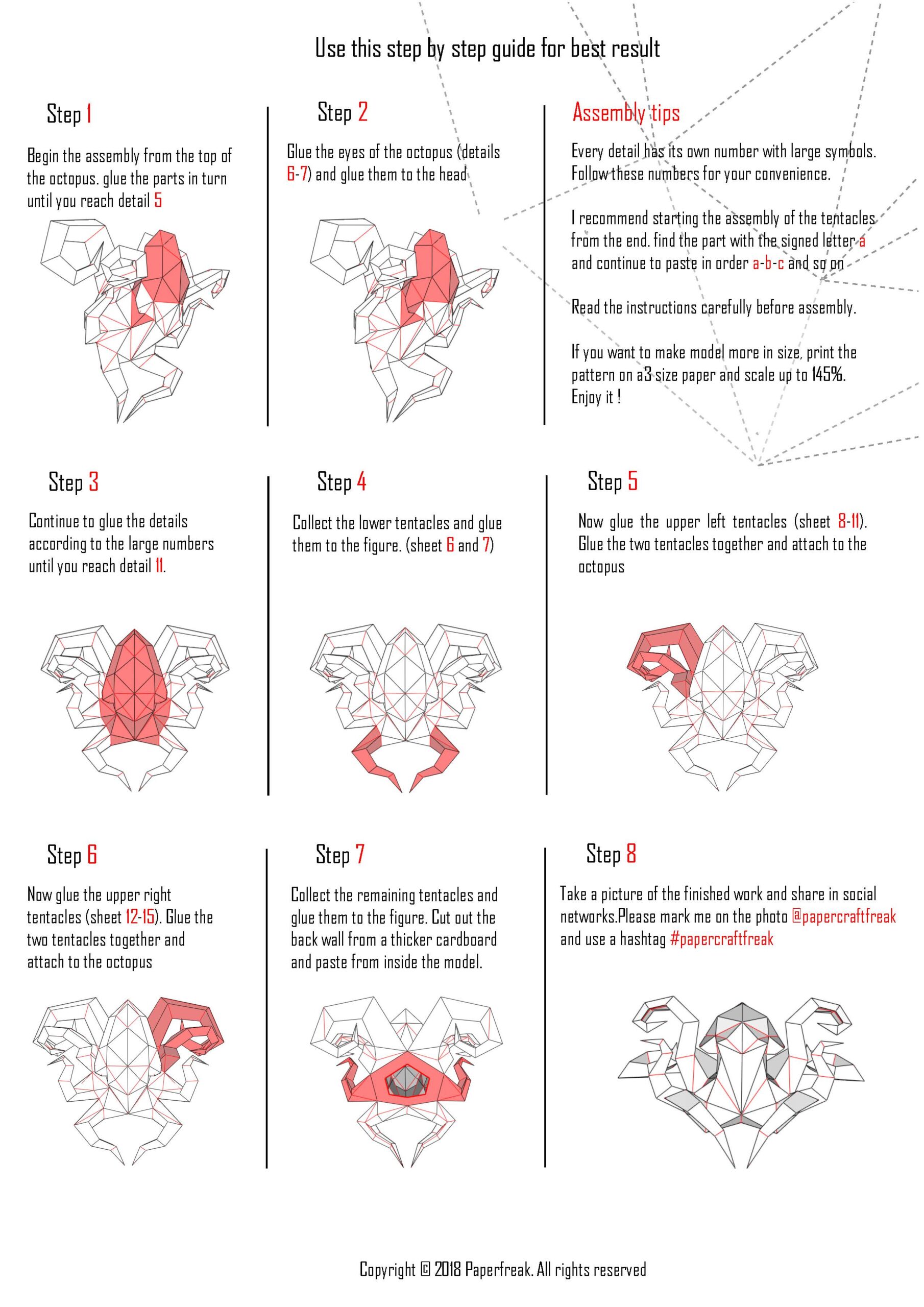 Use this step by step guide for best result

Step 1

Begin the assembly from the top of the octopus. glue the parts in turn until you reach detail 5

Step 2

Glue the eyes of the octopus (details 6-7) and glue them to the head

Assembly tips

Every detail has its own number with large symbols. Follow these numbers for your convenience.

I recommend starting the assembly of the tentacles from the end. find the part with the signed letter a and continue to paste in order a-b-c and so on

Read the instructions carefully before assembly.

If you want to make model more in size, print the pattern on a3 size paper and scale up to 145%. Enjoy it !

Step 3

Continue to glue the details according to the large numbers until you reach detail 11.

Step 4

Collect the lower tentacles and glue them to the figure. (sheet 6 and 7)

Step 5

Now glue the upper left tentacles (sheet 8-11). Glue the two tentacles together and attach to the octopus

Step 6

Now glue the upper right tentacles (sheet 12-15). Glue the two tentacles together and attach to the octopus

Step 7

Collect the remaining tentacles and glue them to the figure. Cut out the back wall from a thicker cardboard and paste from inside the model.

Step 8

Take a picture of the finished work and share in social networks.Please mark me on the photo @papercraftfreak and use a hashtag #papercraftfreak

Copyright © 2018 Paperfreak. All rights reserved