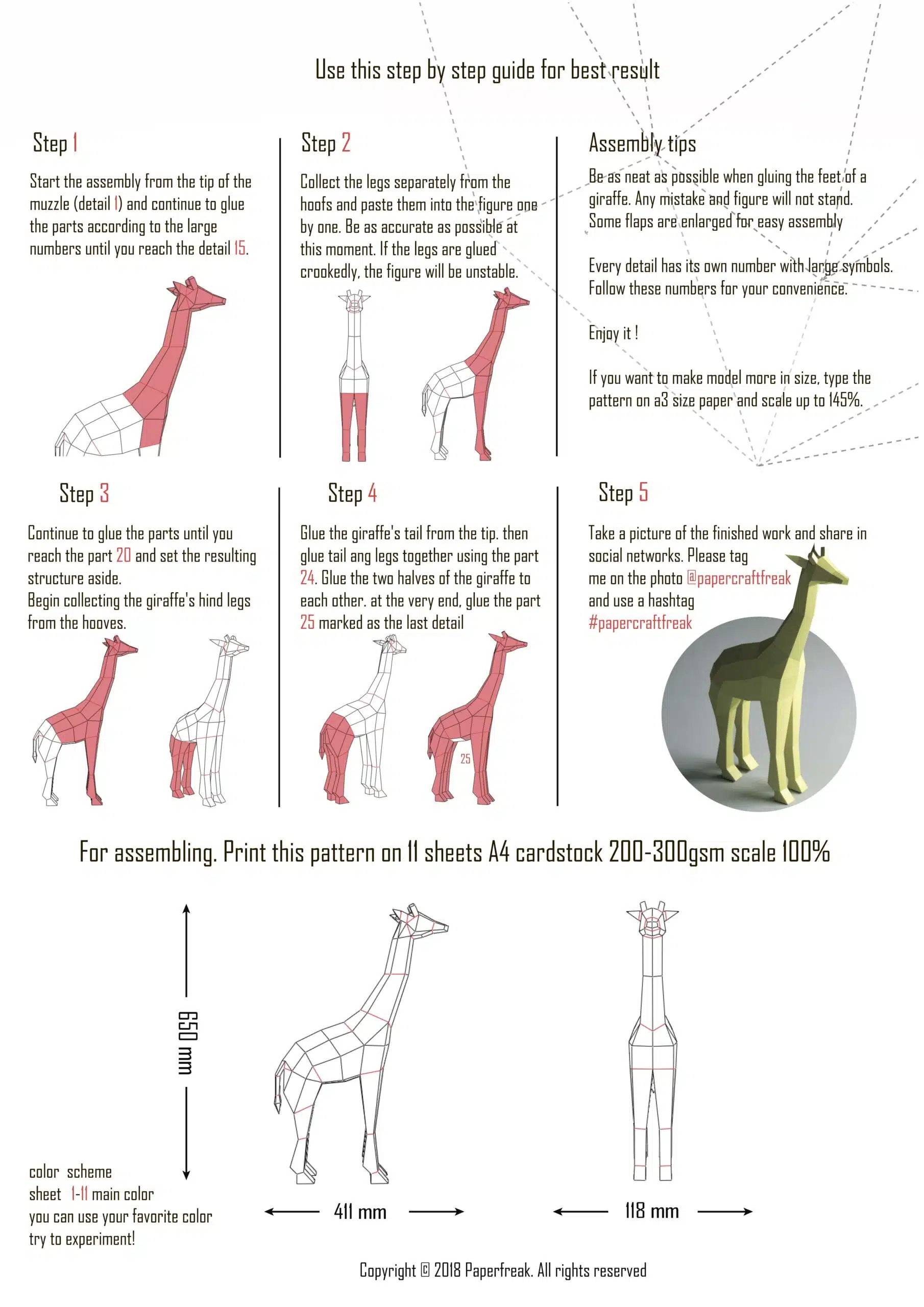 Use this step by step guide for best result

Step 1

Start the assembly from the tip of the muzzle (detail 1) and continue to glue the parts according to the large numbers until you reach the detail 15.

Step 2

Collect the legs separately from the hoofs and paste them into the figure one by one. Be as accurate as possible at this moment. If the legs are glued crookedly, the figure will be unstable.

Assembly tips

Be as neat as possible when gluing the feet of a giraffe. Any mistake and figure will not stand. Some flaps are enlarged for easy assembly

Every detail has its own number with large symbols. Follow these numbers for your convenience.

Enjoy it !

If you want to make model more in size, type the pattern on a3 size paper and scale up to 145%.

Step 3

Continue to glue the parts until you reach the part 20 and set the resulting structure aside.
Begin collecting the giraffe's hind legs from the hooves.

Step 4

Glue the giraffe's tail from the tip. then glue tail ang legs together using the part 24. Glue the two halves of the giraffe to each other. at the very end, glue the part 25 marked as the last detail

25

Step 5

Take a picture of the finished work and share in social networks. Please tag me on the photo @papercraftfreak and use a hashtag #papercraftfreak

For assembling. Print this pattern on 11 sheets A4 cardstock 200-300gsm scale 100%

650 mm

411 mm

118 mm

color scheme
sheet 1-11 main color
you can use your favorite color
try to experiment!

Copyright © 2018 Paperfreak. All rights reserved