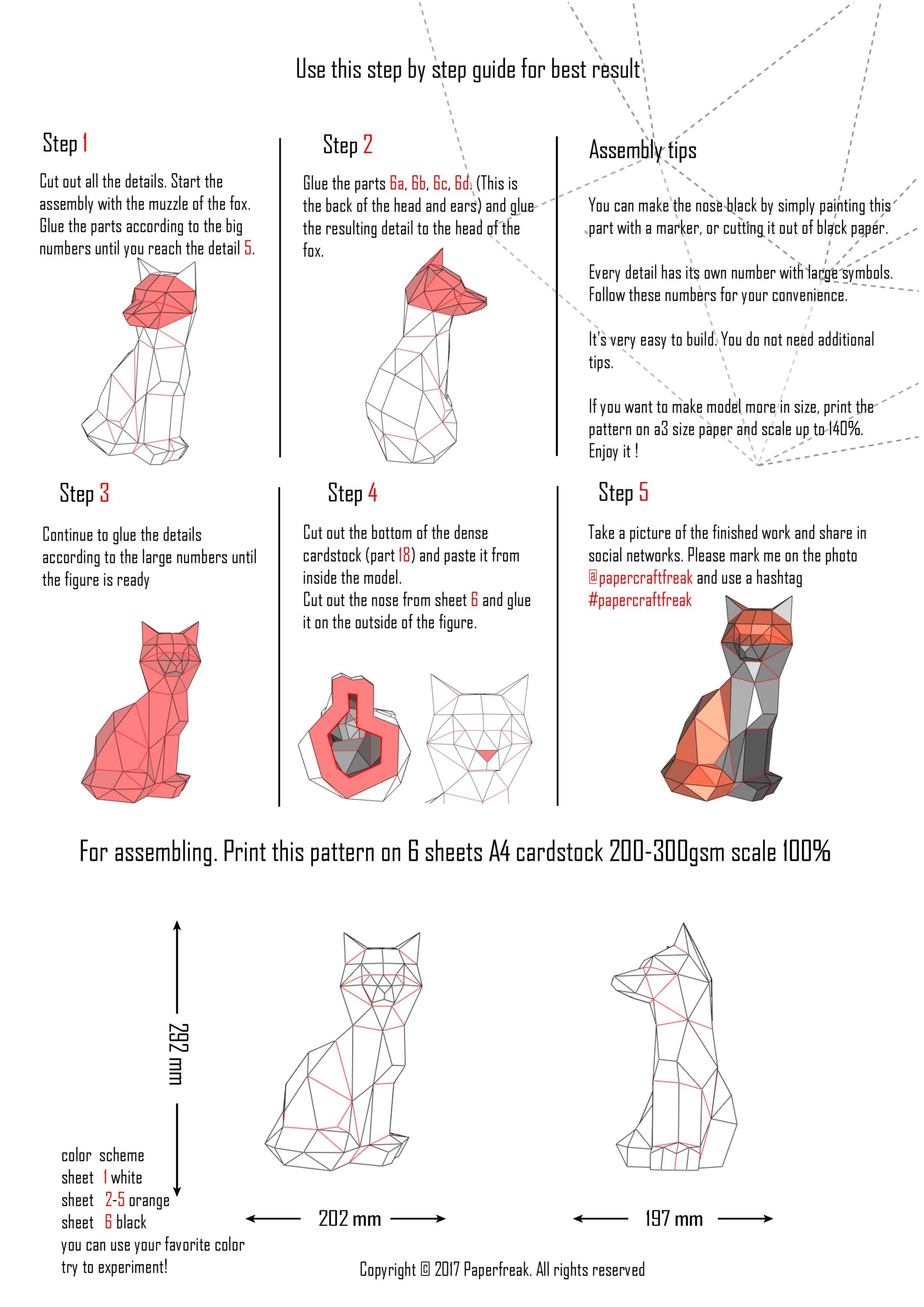 Use this step by step guide for best result

Step 1

Cut out all the details. Start the assembly with the muzzle of the fox. Glue the parts according to the big numbers until you reach the detail 5.

Step 2

Glue the parts 6a, 6b, 6c, 6d. (This is the back of the head and ears) and glue the resulting detail to the head of the fox.

Assembly tips

You can make the nose black by simply painting this part with a marker, or cutting it out of black paper.

Every detail has its own number with large symbols. Follow these numbers for your convenience.

It's very easy to build. You do not need additional tips.

If you want to make model more in size, print the pattern on a3 size paper and scale up to 140%. Enjoy it !

Step 3

Continue to glue the details according to the large numbers until the figure is ready

Step 4

Cut out the bottom of the dense cardstock (part 18) and paste it from inside the model.
Cut out the nose from sheet 6 and glue it on the outside of the figure.

Step 5

Take a picture of the finished work and share in social networks. Please mark me on the photo @papercraftfreak and use a hashtag #papercraftfreak

For assembling. Print this pattern on 6 sheets A4 cardstock 200-300gsm scale 100%

292 mm

202 mm

197 mm

color scheme
sheet 1 white
sheet 2-5 orange
sheet 6 black
you can use your favorite color
try to experiment!

Copyright © 2017 Paperfreak. All rights reserved