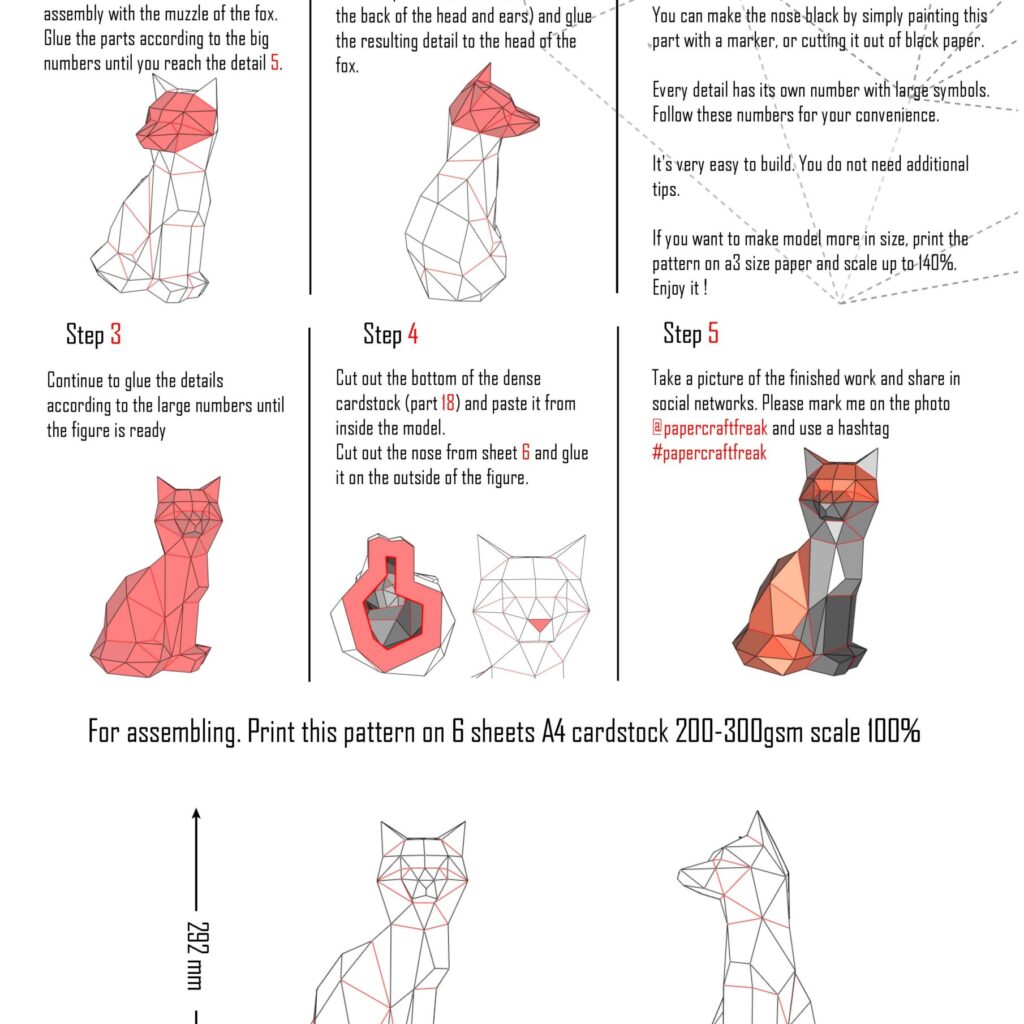 assembly with the muzzle of the fox. Glue the parts according to the big numbers until you reach the detail 5.

the back of the head and ears) and glue the resulting detail to the head of the fox.

You can make the nose black by simply painting this part with a marker, or cutting it out of black paper.

Every detail has its own number with large symbols. Follow these numbers for your convenience.

It's very easy to build. You do not need additional tips.

If you want to make model more in size, print the pattern on a3 size paper and scale up to 140%. Enjoy it !

Step 3

Continue to glue the details according to the large numbers until the figure is ready

Step 4

Cut out the bottom of the dense cardstock (part 18) and paste it from inside the model.
Cut out the nose from sheet 6 and glue it on the outside of the figure.

Step 5

Take a picture of the finished work and share in social networks. Please mark me on the photo @papercraftfreak and use a hashtag #papercraftfreak

For assembling. Print this pattern on 6 sheets A4 cardstock 200-300gsm scale 100%

292 mm