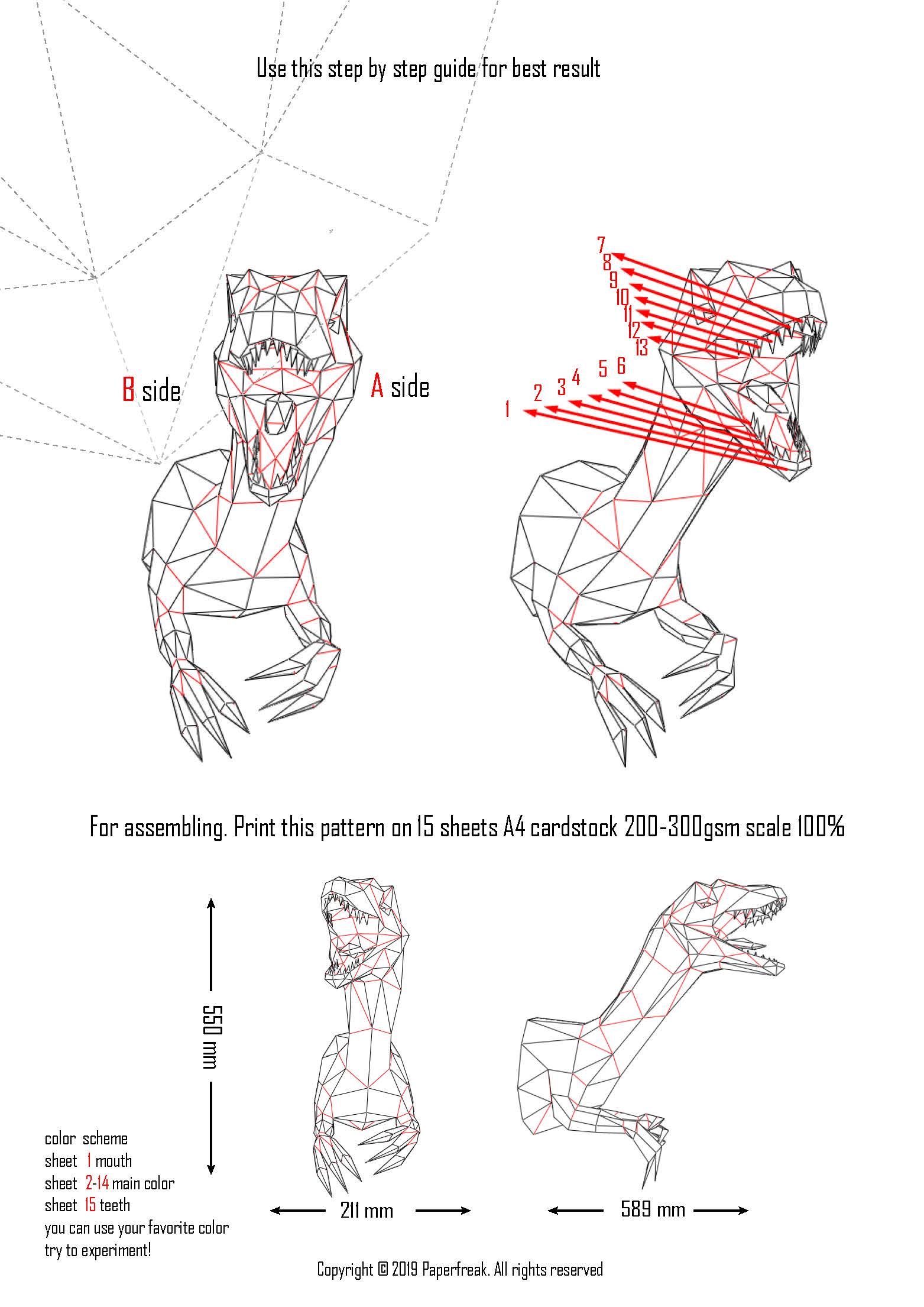 Use this step by step guide for best result

B side

A side

7
8
9
10
11
12
13

1
2
3
4
5
6

For assembling. Print this pattern on 15 sheets A4 cardstock 200-300gsm scale 100%

550 mm

211 mm

589 mm

color scheme
sheet 1 mouth
sheet 2-14 main color
sheet 15 teeth
you can use your favorite color
try to experiment!

Copyright © 2019 Paperfreak. All rights reserved