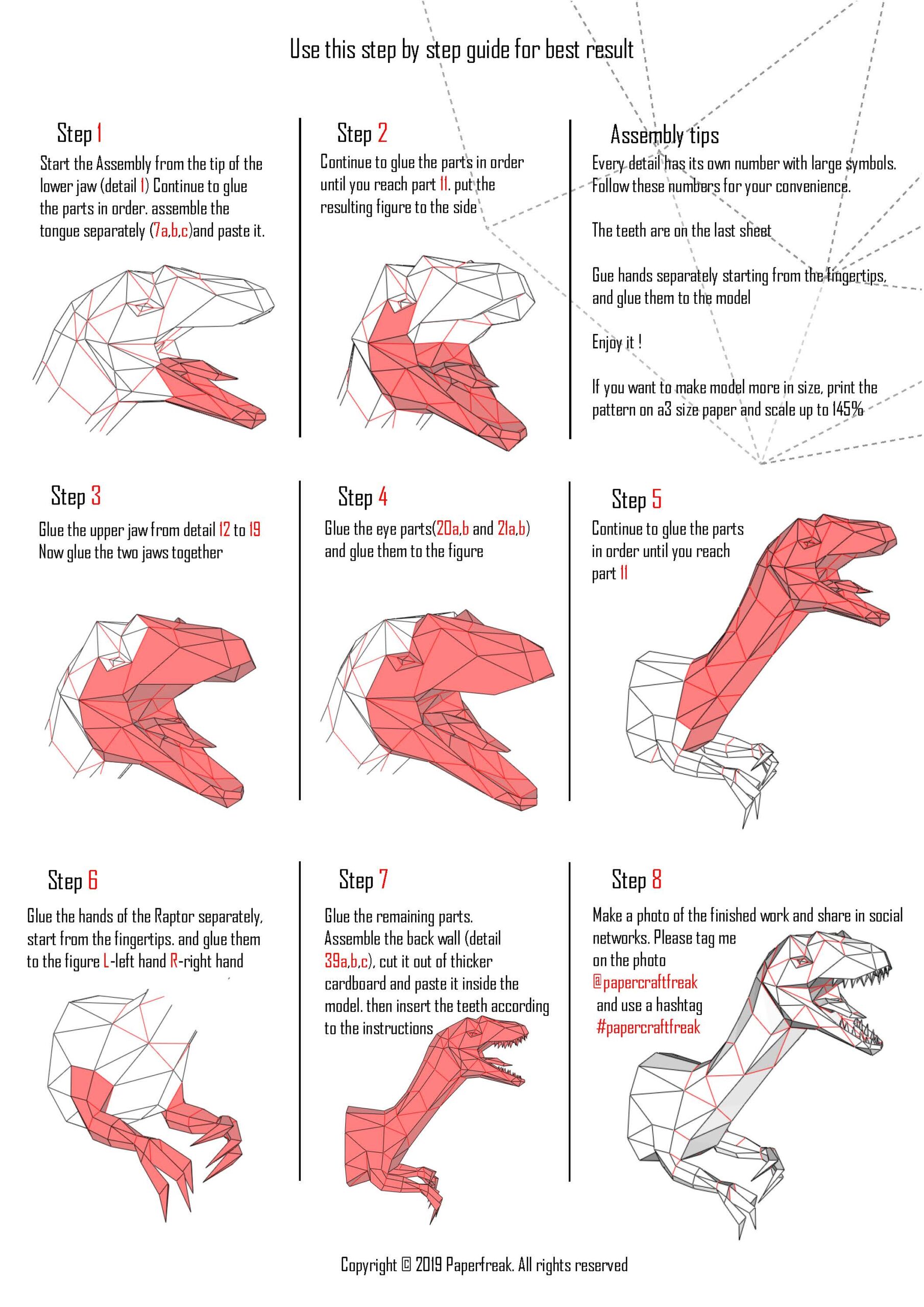 Use this step by step guide for best result

Step 1

Start the Assembly from the tip of the lower jaw (detail 1) Continue to glue the parts in order. assemble the tongue separately (7a,b,c)and paste it.

Step 2

Continue to glue the parts in order until you reach part 11. put the resulting figure to the side

Assembly tips

Every detail has its own number with large symbols. Follow these numbers for your convenience.

The teeth are on the last sheet

Gue hands separately starting from the fingertips, and glue them to the model

Enjoy it !

If you want to make model more in size, print the pattern on a3 size paper and scale up to 145%

Step 3

Glue the upper jaw from detail 12 to 19
Now glue the two jaws together

Step 4

Glue the eye parts(20a,b and 21a,b) and glue them to the figure

Step 5

Continue to glue the parts in order until you reach part 11

Step 6

Glue the hands of the Raptor separately, start from the fingertips. and glue them to the figure L-left hand R-right hand

Step 7

Glue the remaining parts. Assemble the back wall (detail 39a,b,c), cut it out of thicker cardboard and paste it inside the model. then insert the teeth according to the instructions

Step 8

Make a photo of the finished work and share in social networks. Please tag me on the photo
@papercraftfreak
and use a hashtag
#papercraftfreak

Copyright © 2019 Paperfreak. All rights reserved