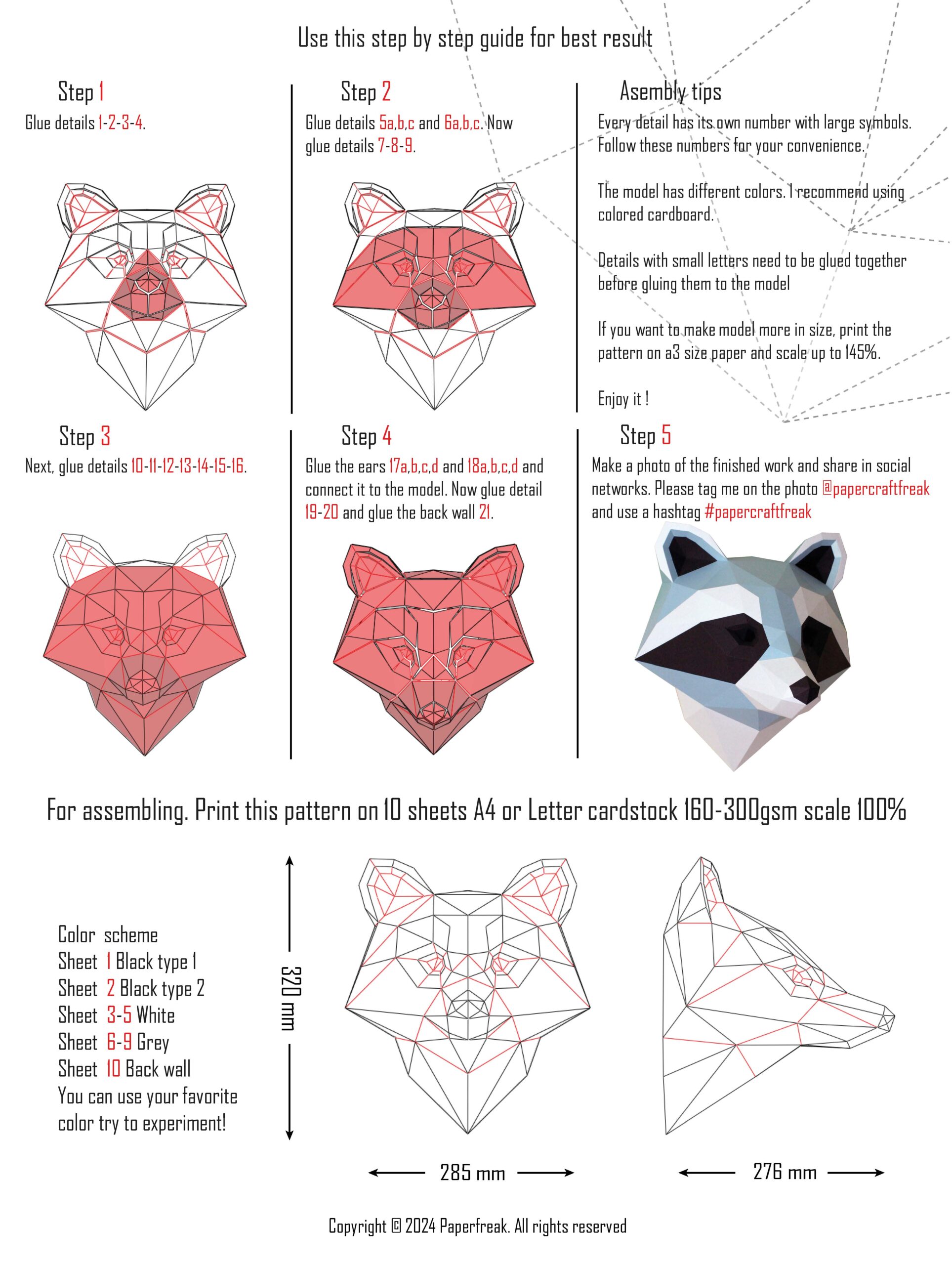 Use this step by step guide for best result

Step 1
Glue details 1-2-3-4.

Step 2
Glue details 5a,b,c and 6a,b,c. Now glue details 7-8-9.

Asembly tips
Every detail has its own number with large symbols. Follow these numbers for your convenience.

The model has different colors. I recommend using colored cardboard.

Details with small letters need to be glued together before gluing them to the model

If you want to make model more in size, print the pattern on a3 size paper and scale up to 145%.

Enjoy it !

Step 3
Next, glue details 10-11-12-13-14-15-16.

Step 4
Glue the ears 17a,b,c,d and 18a,b,c,d and connect it to the model. Now glue detail 19-20 and glue the back wall 21.

Step 5
Make a photo of the finished work and share in social networks. Please tag me on the photo @papercraftfreak and use a hashtag #papercraftfreak

For assembling. Print this pattern on 10 sheets A4 or Letter cardstock 160-300gsm scale 100%

Color scheme
Sheet 1 Black type 1
Sheet 2 Black type 2
Sheet 3-5 White
Sheet 6-9 Grey
Sheet 10 Back wall
You can use your favorite color try to experiment!

320 mm

285 mm

276 mm

Copyright © 2024 Paperfreak. All rights reserved