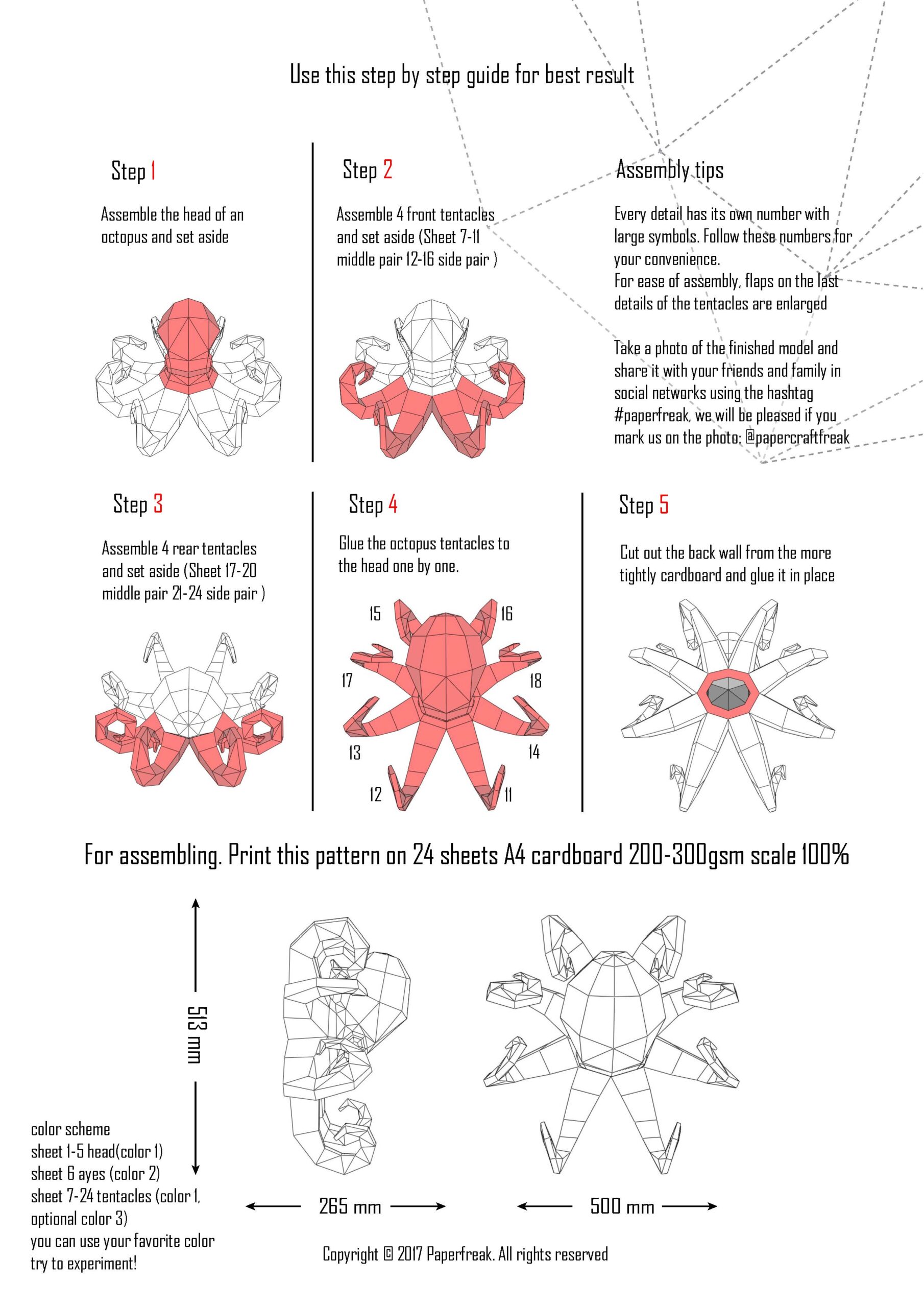 Use this step by step guide for best result

Step 1

Assemble the head of an octopus and set aside

Step 2

Assemble 4 front tentacles and set aside (Sheet 7-11 middle pair 12-16 side pair )

Assembly tips

Every detail has its own number with large symbols. Follow these numbers for your convenience.
For ease of assembly, flaps on the last details of the tentacles are enlarged

Take a photo of the finished model and share it with your friends and family in social networks using the hashtag #paperfreak, we will be pleased if you mark us on the photo: @papercraftfreak

Step 3

Assemble 4 rear tentacles and set aside (Sheet 17-20 middle pair 21-24 side pair )

Step 4

Glue the octopus tentacles to the head one by one.

15
16
17
18
13
14
12
11

Step 5

Cut out the back wall from the more tightly cardboard and glue it in place

For assembling. Print this pattern on 24 sheets A4 cardboard 200-300gsm scale 100%

513 mm

265 mm

500 mm

color scheme
sheet 1-5 head(color 1)
sheet 6 ayes (color 2)
sheet 7-24 tentacles (color 1, optional color 3)
you can use your favorite color try to experiment!

Copyright © 2017 Paperfreak. All rights reserved