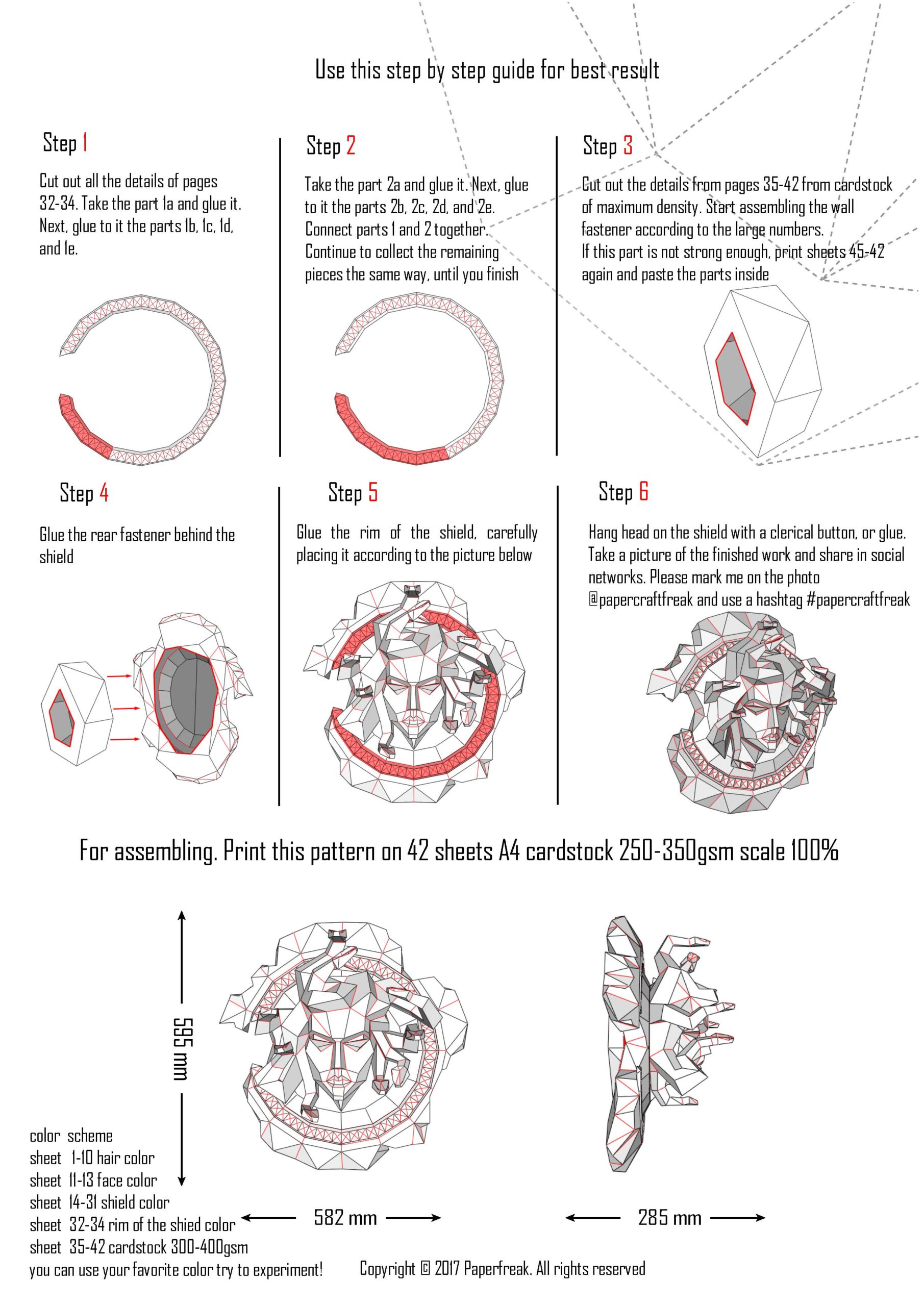 Use this step by step guide for best result

Step 1

Cut out all the details of pages 32-34. Take the part 1a and glue it. Next, glue to it the parts 1b, 1c, 1d, and 1e.

Step 2

Take the part 2a and glue it. Next, glue to it the parts 2b, 2c, 2d, and 2e. Connect parts 1 and 2 together. Continue to collect the remaining pieces the same way, until you finish

Step 3

Cut out the details from pages 35-42 from cardstock of maximum density. Start assembling the wall fastener according to the large numbers.
If this part is not strong enough, print sheets 45-42 again and paste the parts inside

Step 4

Glue the rear fastener behind the shield

Step 5

Glue the rim of the shield, carefully placing it according to the picture below

Step 6

Hang head on the shield with a clerical button, or glue. Take a picture of the finished work and share in social networks. Please mark me on the photo @papercraftfreak and use a hashtag #papercraftfreak

For assembling. Print this pattern on 42 sheets A4 cardstock 250-350gsm scale 100%

595 mm

582 mm

285 mm

color scheme
sheet 1-10 hair color
sheet 11-13 face color
sheet 14-31 shield color
sheet 32-34 rim of the shied color
sheet 35-42 cardstock 300-400gsm
you can use your favorite color try to experiment!

Copyright © 2017 Paperfreak. All rights reserved