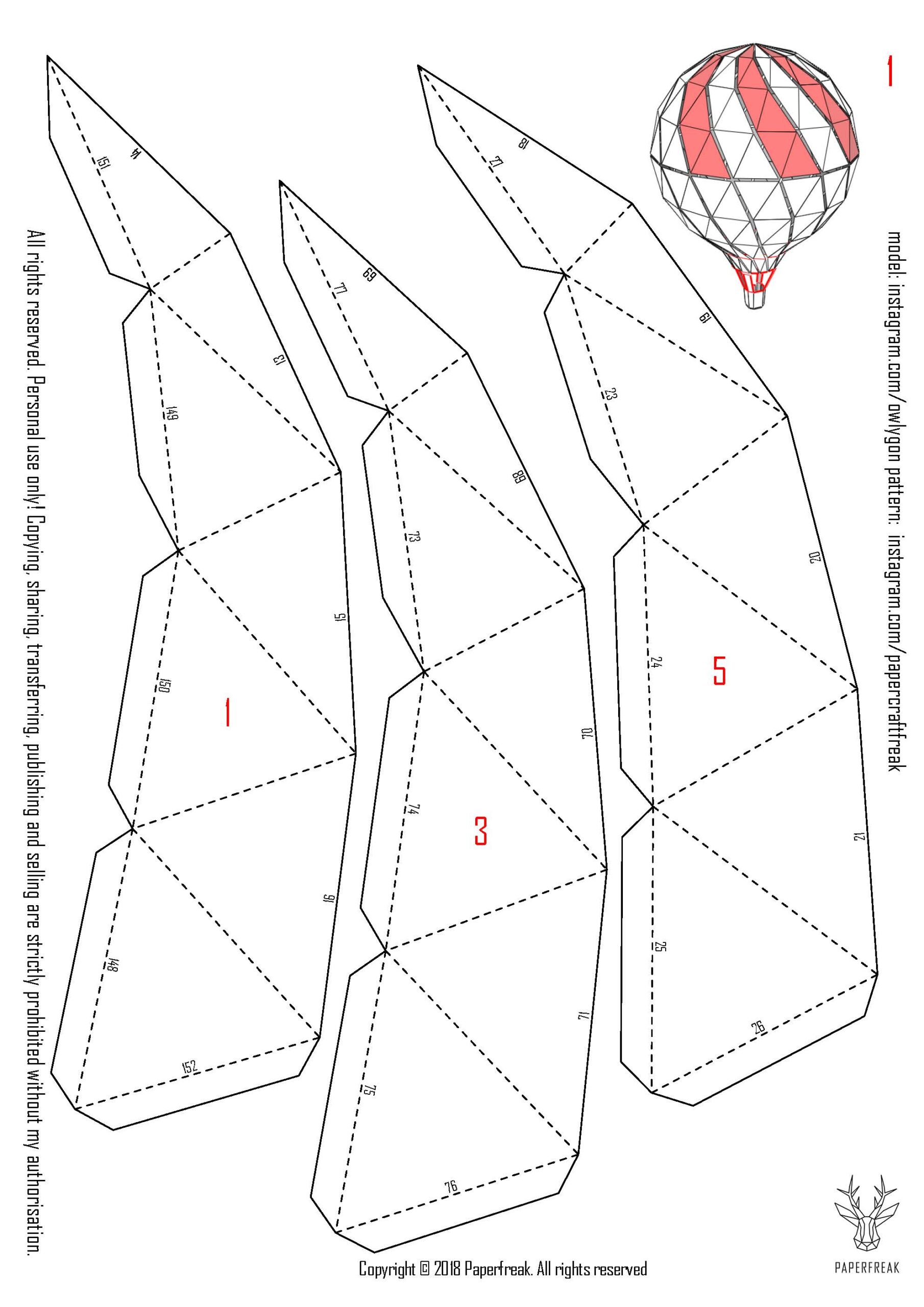 1

model: instagram.com/owlygon pattern: instagram.com/papercraftfreak

All rights reserved. Personal use only! Copying, sharing, transferring, publishing and selling are strictly prohibited without my authorisation.

151
14
13
149
15
150
1
16
148
152

77
69
68
73
70
74
3
71
75
76

27
18
19
23
20
24
5
21
25
26

Copyright © 2018 Paperfreak. All rights reserved

PAPERFREAK