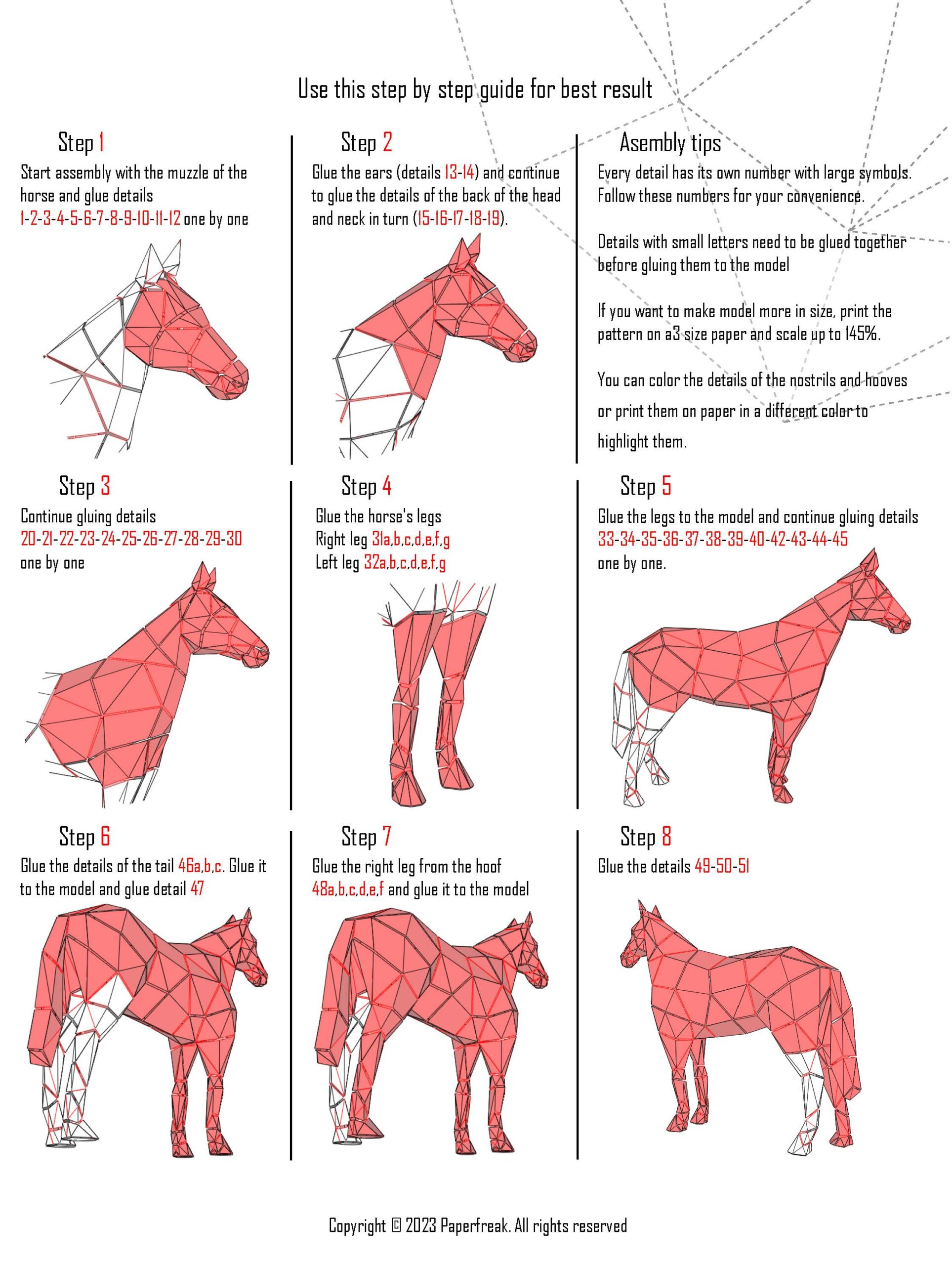 Use this step by step guide for best result

Step 1
Start assembly with the muzzle of the horse and glue details 1-2-3-4-5-6-7-8-9-10-11-12 one by one

Step 2
Glue the ears (details 13-14) and continue to glue the details of the back of the head and neck in turn (15-16-17-18-19).

Asembly tips
Every detail has its own number with large symbols. Follow these numbers for your convenience.

Details with small letters need to be glued together before gluing them to the model

If you want to make model more in size, print the pattern on a3 size paper and scale up to 145%.

You can color the details of the nostrils and hooves or print them on paper in a different color to highlight them.

Step 3
Continue gluing details 20-21-22-23-24-25-26-27-28-29-30 one by one

Step 4
Glue the horse's legs
Right leg 31a,b,c,d,e,f,g
Left leg 32a,b,c,d,e,f,g

Step 5
Glue the legs to the model and continue gluing details 33-34-35-36-37-38-39-40-42-43-44-45 one by one.

Step 6
Glue the details of the tail 46a,b,c. Glue it to the model and glue detail 47

Step 7
Glue the right leg from the hoof 48a,b,c,d,e,f and glue it to the model

Step 8
Glue the details 49-50-51

Copyright © 2023 Paperfreak. All rights reserved