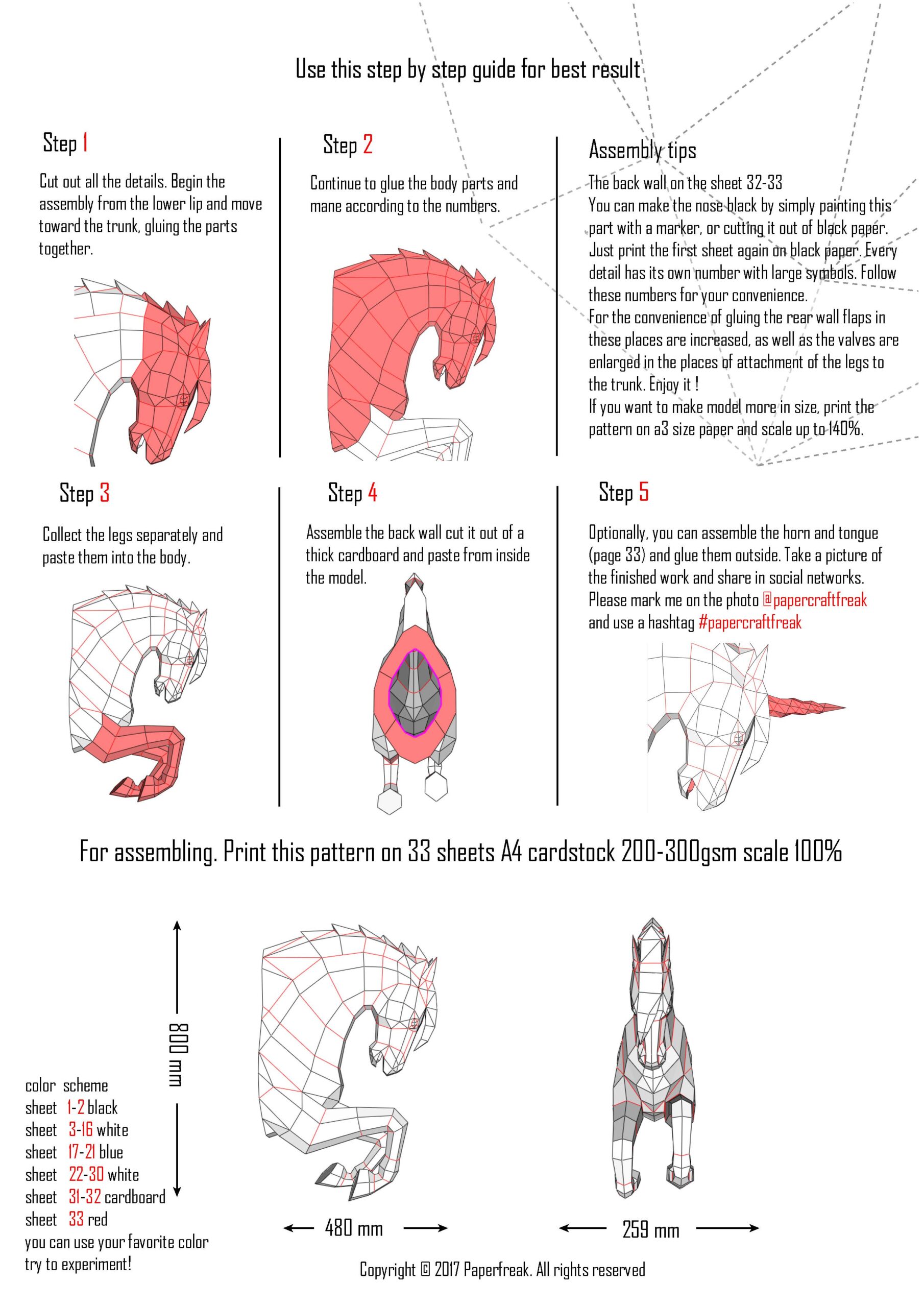 Use this step by step guide for best result

Step 1

Cut out all the details. Begin the assembly from the lower lip and move toward the trunk, gluing the parts together.

Step 2

Continue to glue the body parts and mane according to the numbers.

Assembly tips

The back wall on the sheet 32-33
You can make the nose black by simply painting this part with a marker, or cutting it out of black paper. Just print the first sheet again on black paper. Every detail has its own number with large symbols. Follow these numbers for your convenience.
For the convenience of gluing the rear wall flaps in these places are increased, as well as the valves are enlarged in the places of attachment of the legs to the trunk. Enjoy it !
If you want to make model more in size, print the pattern on a3 size paper and scale up to 140%.

Step 3

Collect the legs separately and paste them into the body.

Step 4

Assemble the back wall cut it out of a thick cardboard and paste from inside the model.

Step 5

Optionally, you can assemble the horn and tongue (page 33) and glue them outside. Take a picture of the finished work and share in social networks. Please mark me on the photo @papercraftfreak and use a hashtag #papercraftfreak

For assembling. Print this pattern on 33 sheets A4 cardstock 200-300gsm scale 100%

800 mm

color scheme
sheet 1-2 black
sheet 3-16 white
sheet 17-21 blue
sheet 22-30 white
sheet 31-32 cardboard
sheet 33 red
you can use your favorite color
try to experiment!

480 mm

259 mm

Copyright © 2017 Paperfreak. All rights reserved