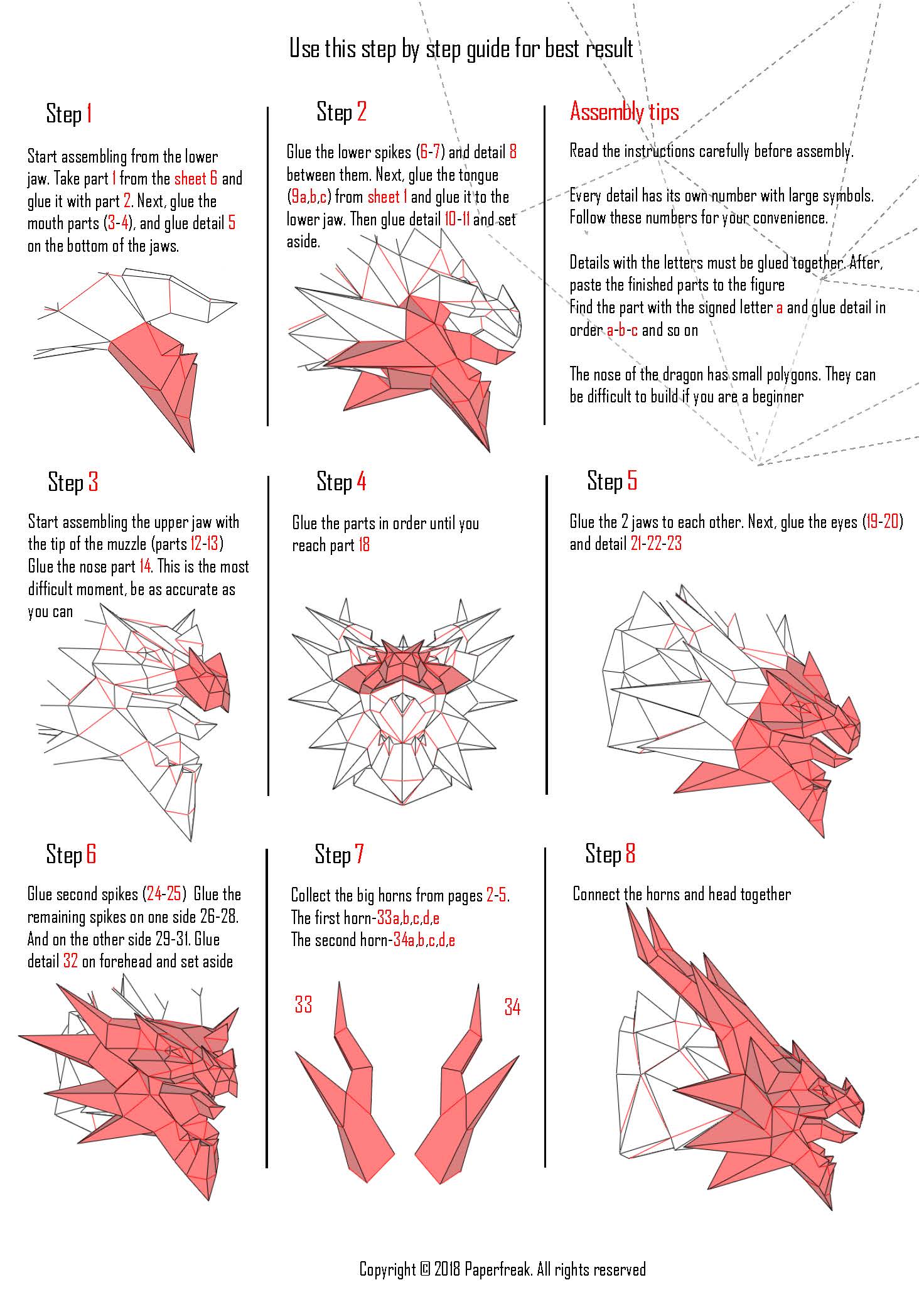 Use this step by step guide for best result

Step 1

Start assembling from the lower jaw. Take part 1 from the sheet 6 and glue it with part 2. Next, glue the mouth parts (3-4), and glue detail 5 on the bottom of the jaws.

Step 2

Glue the lower spikes (6-7) and detail 8 between them. Next, glue the tongue (9a,b,c) from sheet 1 and glue it to the lower jaw. Then glue detail 10-11 and set aside.

Assembly tips

Read the instructions carefully before assembly.

Every detail has its own number with large symbols. Follow these numbers for your convenience.

Details with the letters must be glued together. After, paste the finished parts to the figure
Find the part with the signed letter a and glue detail in order a-b-c and so on

The nose of the dragon has small polygons. They can be difficult to build if you are a beginner

Step 3

Start assembling the upper jaw with the tip of the muzzle (parts 12-13) Glue the nose part 14. This is the most difficult moment, be as accurate as you can

Step 4

Glue the parts in order until you reach part 18

Step 5

Glue the 2 jaws to each other. Next, glue the eyes (19-20) and detail 21-22-23

Step 6

Glue second spikes (24-25) Glue the remaining spikes on one side 26-28. And on the other side 29-31. Glue detail 32 on forehead and set aside

Step 7

Collect the big horns from pages 2-5.
The first horn-33a,b,c,d,e
The second horn-34a,b,c,d,e

33

34

Step 8

Connect the horns and head together

Copyright © 2018 Paperfreak. All rights reserved