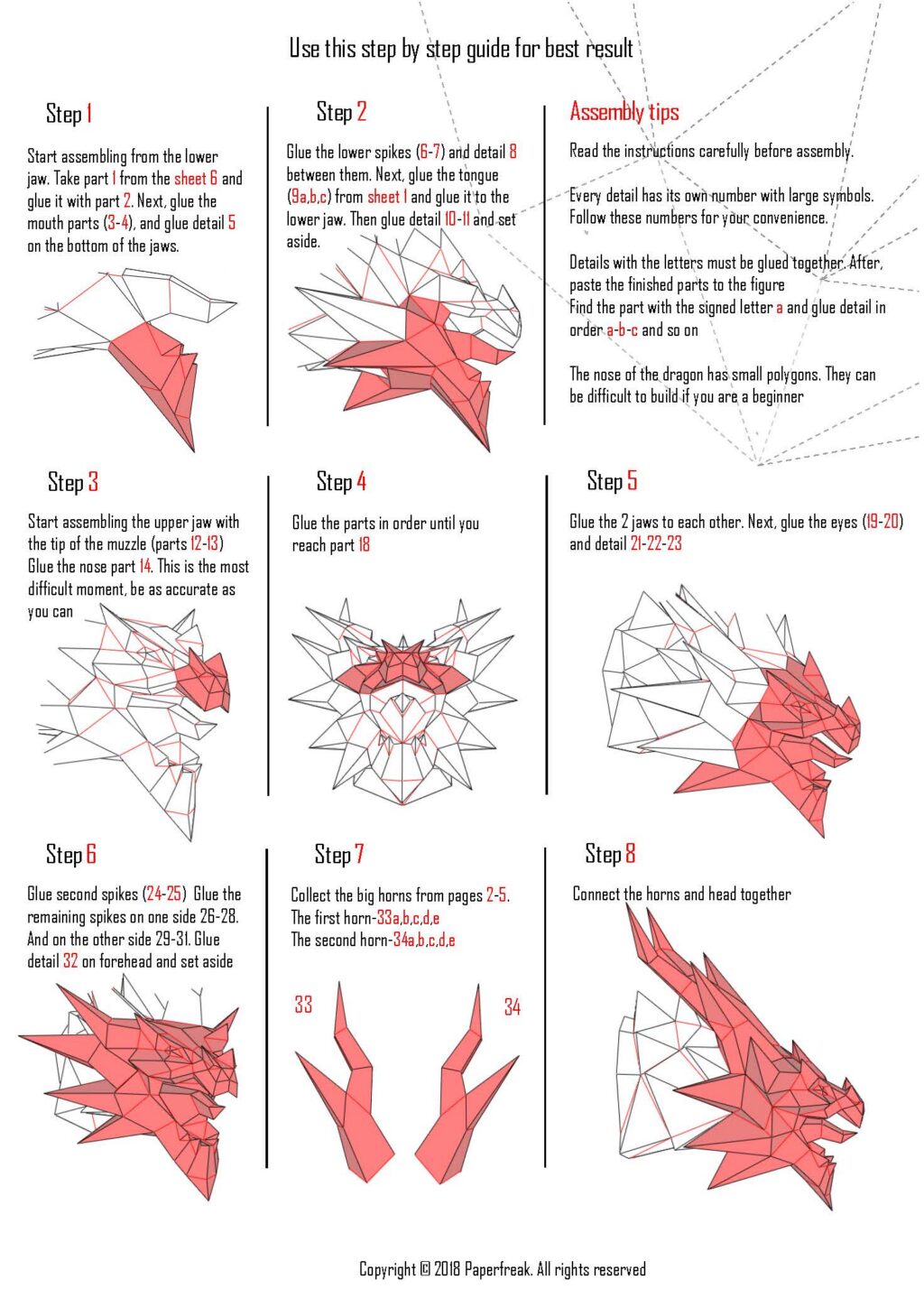 Use this step by step guide for best result

Step 1

Start assembling from the lower jaw. Take part 1 from the sheet 6 and glue it with part 2. Next, glue the mouth parts (3-4), and glue detail 5 on the bottom of the jaws.

Step 2

Glue the lower spikes (6-7) and detail 8 between them. Next, glue the tongue (9a,b,c) from sheet 1 and glue it to the lower jaw. Then glue detail 10-11 and set aside.

Assembly tips

Read the instructions carefully before assembly.

Every detail has its own number with large symbols. Follow these numbers for your convenience.

Details with the letters must be glued together. After, paste the finished parts to the figure
Find the part with the signed letter a and glue detail in order a-b-c and so on

The nose of the dragon has small polygons. They can be difficult to build if you are a beginner

Step 3

Start assembling the upper jaw with the tip of the muzzle (parts 12-13) Glue the nose part 14. This is the most difficult moment, be as accurate as you can

Step 4

Glue the parts in order until you reach part 18

Step 5

Glue the 2 jaws to each other. Next, glue the eyes (19-20) and detail 21-22-23

Step 6

Glue second spikes (24-25) Glue the remaining spikes on one side 26-28. And on the other side 29-31. Glue detail 32 on forehead and set aside

Step 7

Collect the big horns from pages 2-5.
The first horn-33a,b,c,d,e
The second horn-34a,b,c,d,e

33

34

Step 8

Connect the horns and head together

Copyright © 2018 Paperfreak. All rights reserved