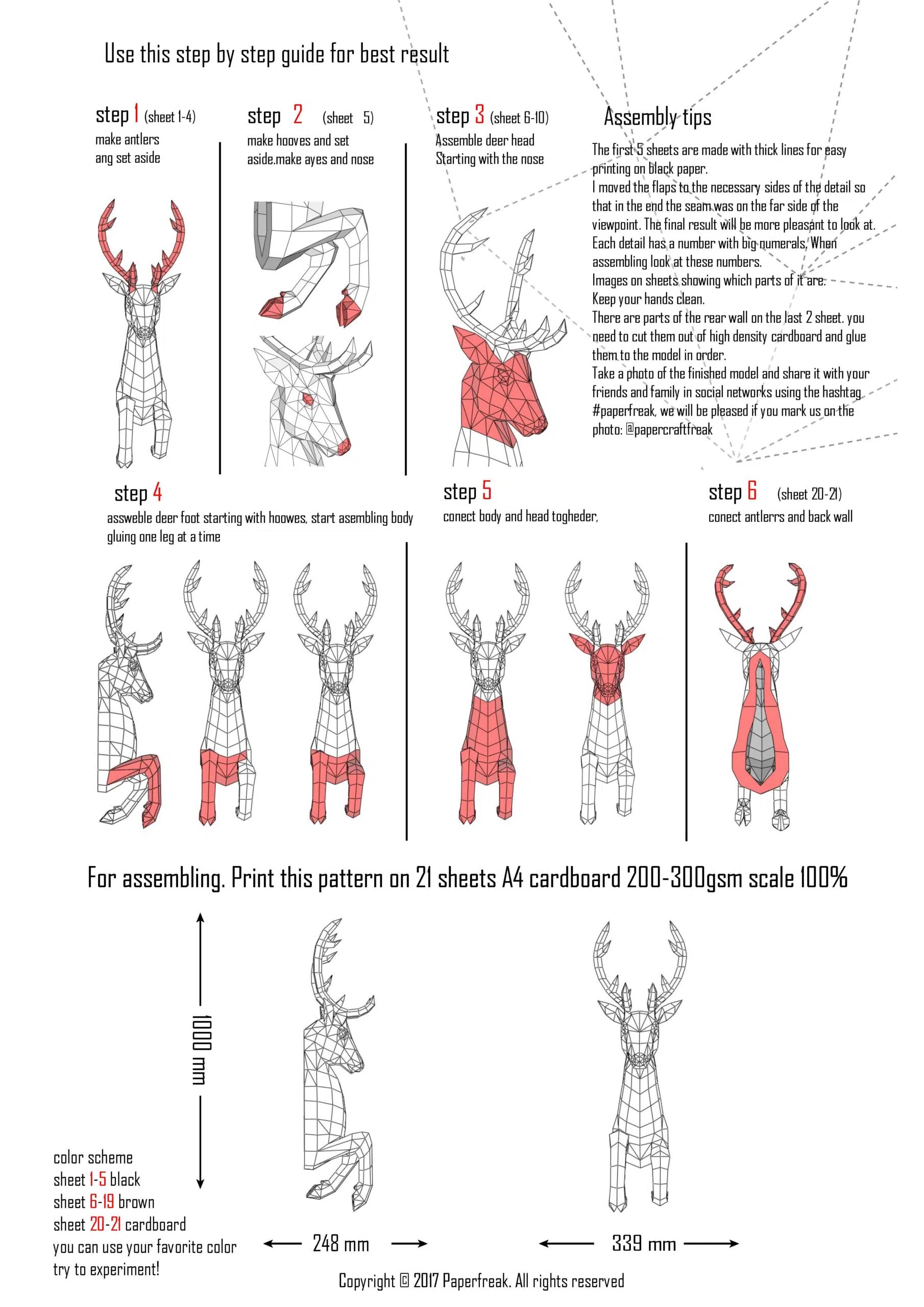 Use this step by step guide for best result

step 1 (sheet 1-4)
make antlers
ang set aside

step 2 (sheet 5)
make hooves and set
aside.make ayes and nose

step 3 (sheet 6-10)
Assemble deer head
Starting with the nose

Assembly tips

The first 5 sheets are made with thick lines for easy printing on black paper.
I moved the flaps to the necessary sides of the detail so that in the end the seam was on the far side of the viewpoint. The final result will be more pleasant to look at.
Each detail has a number with big numerals, When assembling look at these numbers.
Images on sheets showing which parts of it are.
Keep your hands clean.
There are parts of the rear wall on the last 2 sheet. you need to cut them out of high density cardboard and glue them to the model in order.
Take a photo of the finished model and share it with your friends and family in social networks using the hashtag #paperfreak, we will be pleased if you mark us on the photo: @papercraftfreak

step 4
assweble deer foot starting with hoowes, start asembling body gluing one leg at a time

step 5
conect body and head togheder,

step 6 (sheet 20-21)
conect antlerrs and back wall

For assembling. Print this pattern on 21 sheets A4 cardboard 200-300gsm scale 100%

1000 mm

color scheme
sheet 1-5 black
sheet 6-19 brown
sheet 20-21 cardboard
you can use your favorite color
try to experiment!

248 mm

339 mm

Copyright © 2017 Paperfreak. All rights reserved