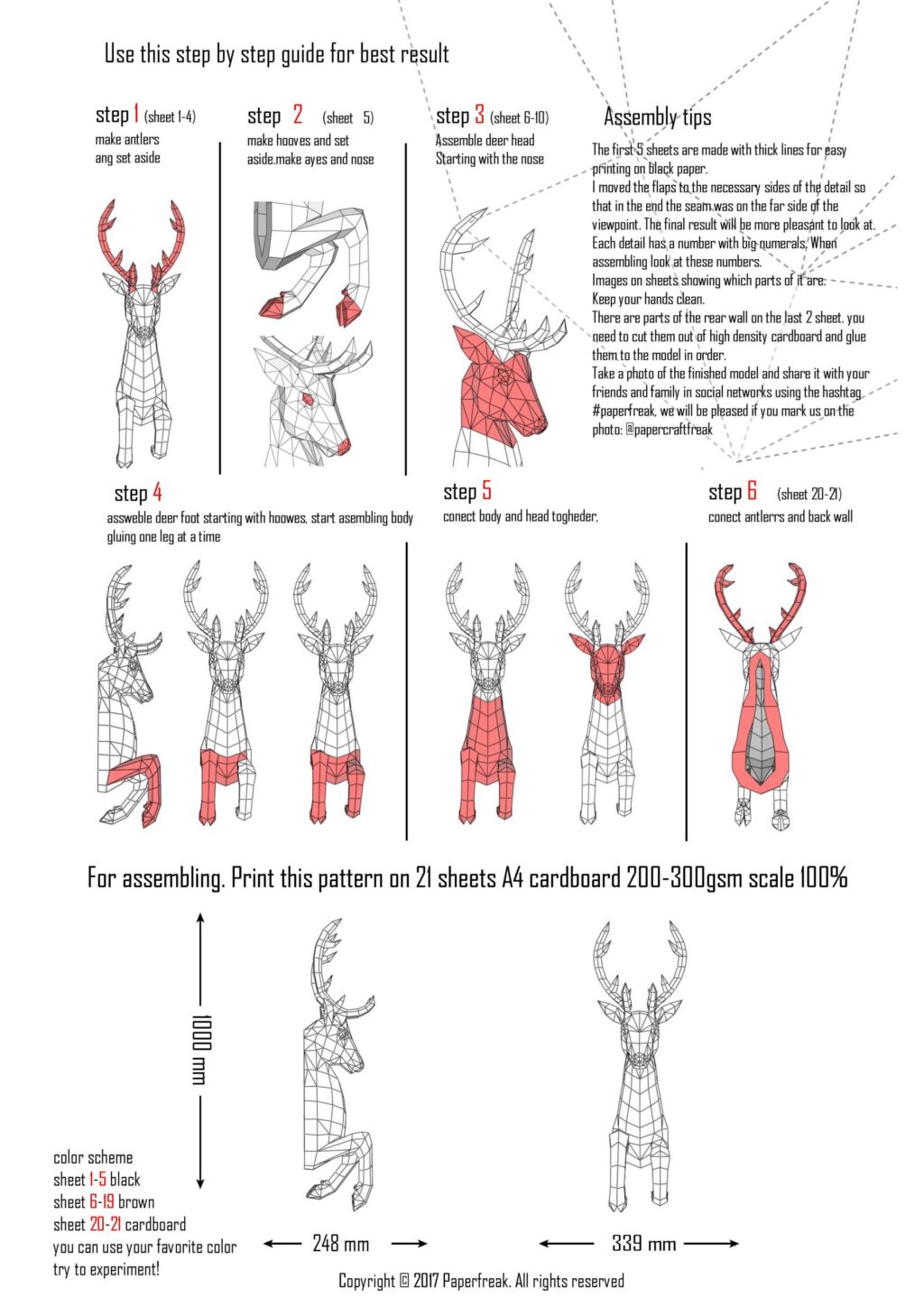 Use this step by step guide for best result

step 1 (sheet 1-4)
make antlers ang set aside

step 2 (sheet 5)
make hooves and set aside.make ayes and nose

step 3 (sheet 6-10)
Assemble deer head Starting with the nose

Assembly tips
The first 5 sheets are made with thick lines for easy printing on black paper.
I moved the flaps to the necessary sides of the detail so that in the end the seam was on the far side of the viewpoint. The final result will be more pleasant to look at.
Each detail has a number with big numerals, When assembling look at these numbers.
Images on sheets showing which parts of it are.
Keep your hands clean.
There are parts of the rear wall on the last 2 sheet. you need to cut them out of high density cardboard and glue them to the model in order.
Take a photo of the finished model and share it with your friends and family in social networks using the hashtag #paperfreak, we will be pleased if you mark us on the photo: @papercraftfreak

step 4
assweble deer foot starting with hoowes, start asembling body gluing one leg at a time

step 5
conect body and head togheder,

step 6 (sheet 20-21)
conect antlerrs and back wall

For assembling. Print this pattern on 21 sheets A4 cardboard 200-300gsm scale 100%

1000 mm

color scheme
sheet 1-5 black
sheet 6-19 brown
sheet 20-21 cardboard
you can use your favorite color
try to experiment!

248 mm

339 mm

Copyright © 2017 Paperfreak. All rights reserved