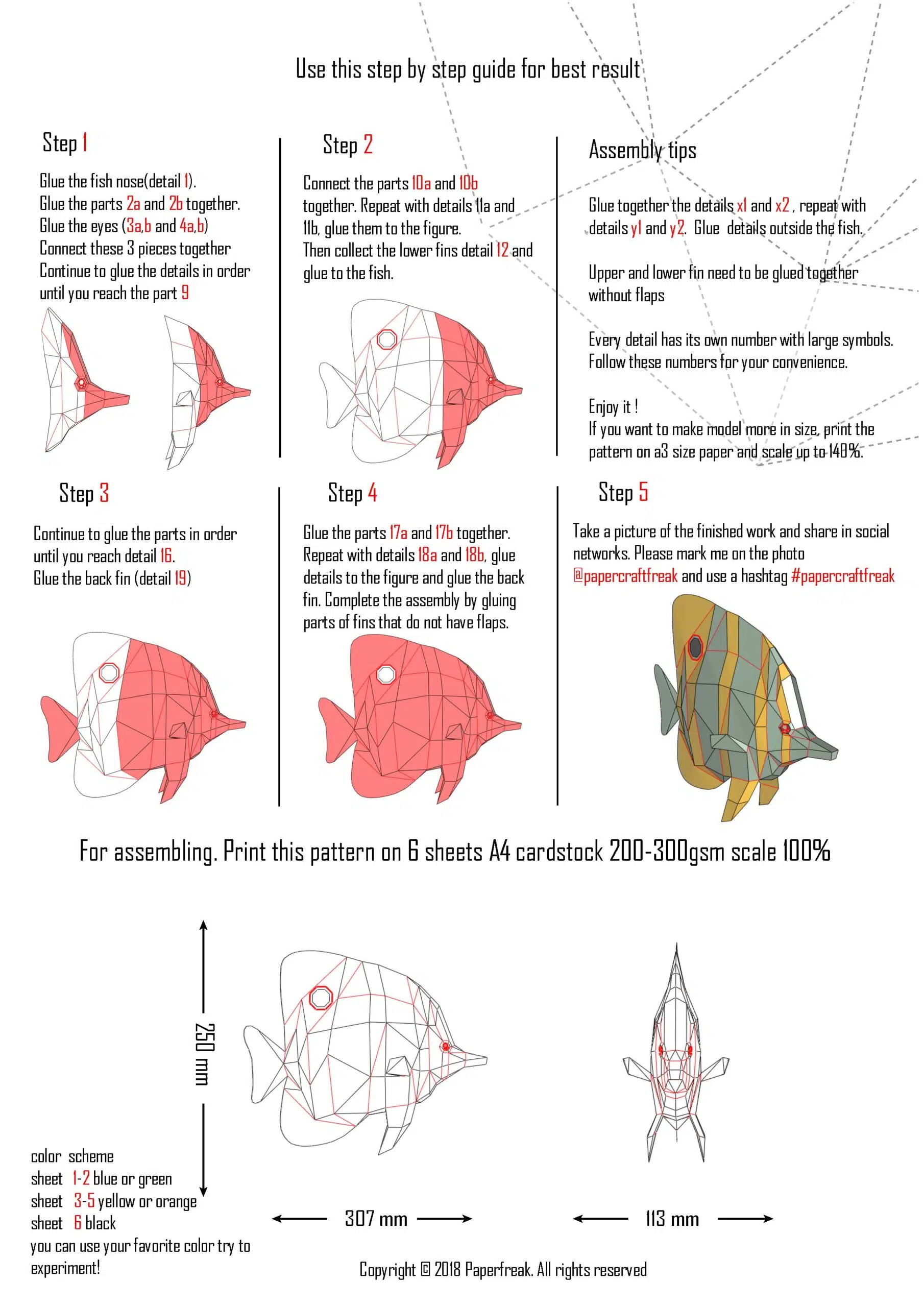 Use this step by step guide for best result

Step 1

Glue the fish nose(detail 1).
Glue the parts 2a and 2b together.
Glue the eyes (3a,b and 4a,b)
Connect these 3 pieces together
Continue to glue the details in order until you reach the part 9

Step 2

Connect the parts 10a and 10b together. Repeat with details 11a and 11b, glue them to the figure.
Then collect the lower fins detail 12 and glue to the fish.

Assembly tips

Glue together the details x1 and x2 , repeat with details y1 and y2. Glue details outside the fish.

Upper and lower fin need to be glued together without flaps

Every detail has its own number with large symbols. Follow these numbers for your convenience.

Enjoy it !
If you want to make model more in size, print the pattern on a3 size paper and scale up to 140%.

Step 3

Continue to glue the parts in order until you reach detail 16.
Glue the back fin (detail 19)

Step 4

Glue the parts 17a and 17b together. Repeat with details 18a and 18b, glue details to the figure and glue the back fin. Complete the assembly by gluing parts of fins that do not have flaps.

Step 5

Take a picture of the finished work and share in social networks. Please mark me on the photo @papercraftfreak and use a hashtag #papercraftfreak

For assembling. Print this pattern on 6 sheets A4 cardstock 200-300gsm scale 100%

250 mm

307 mm

113 mm

color scheme
sheet 1-2 blue or green
sheet 3-5 yellow or orange
sheet 6 black
you can use your favorite color try to experiment!

Copyright © 2018 Paperfreak. All rights reserved