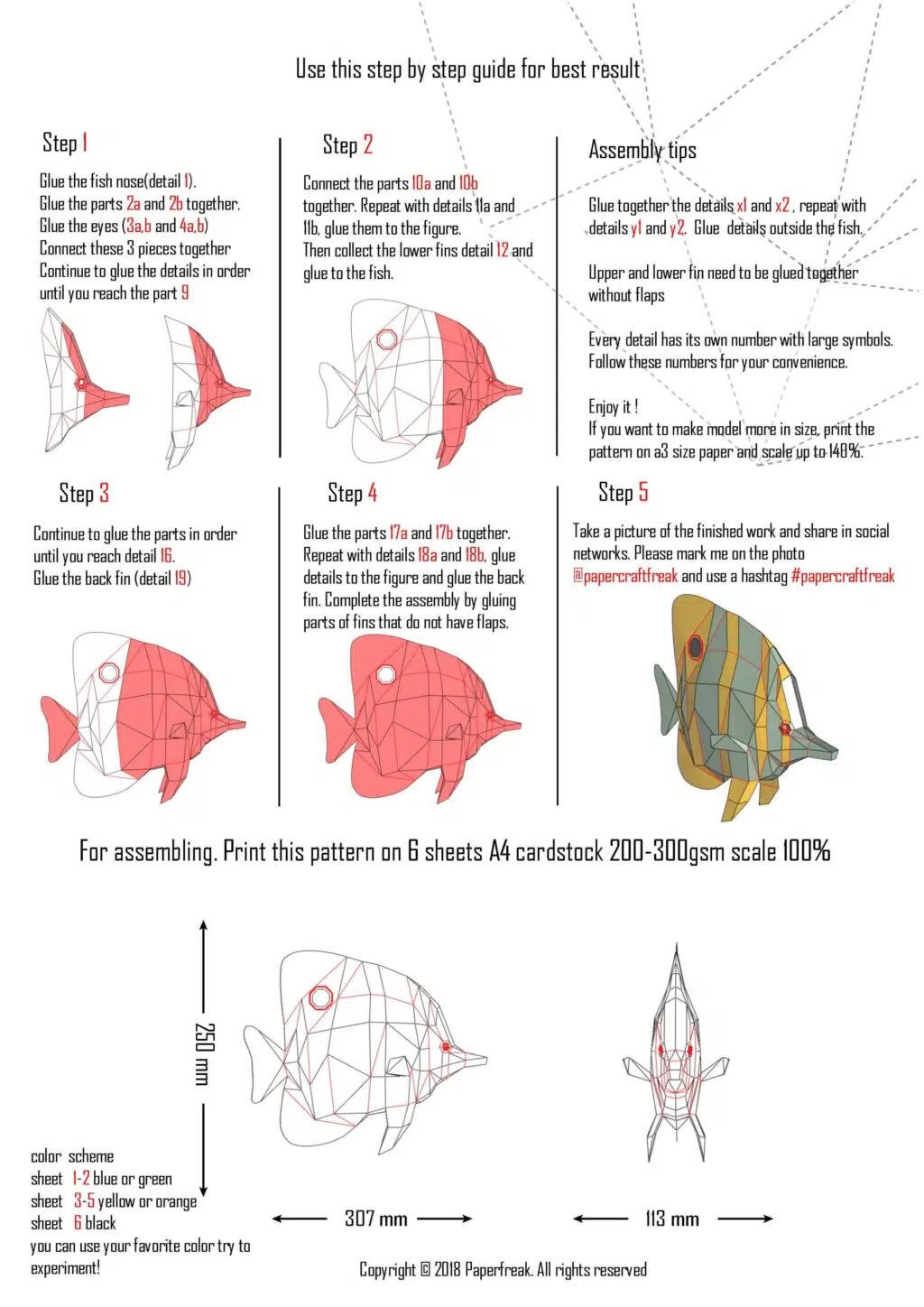 Use this step by step guide for best result

Step 1

Glue the fish nose(detail 1).
Glue the parts 2a and 2b together.
Glue the eyes (3a,b and 4a,b)
Connect these 3 pieces together
Continue to glue the details in order until you reach the part 9

Step 2

Connect the parts 10a and 10b together. Repeat with details 11a and 11b, glue them to the figure.
Then collect the lower fins detail 12 and glue to the fish.

Assembly tips

Glue together the details x1 and x2 , repeat with details y1 and y2. Glue details outside the fish.

Upper and lower fin need to be glued together without flaps

Every detail has its own number with large symbols. Follow these numbers for your convenience.

Enjoy it !
If you want to make model more in size, print the pattern on a3 size paper and scale up to 140%.

Step 3

Continue to glue the parts in order until you reach detail 16.
Glue the back fin (detail 19)

Step 4

Glue the parts 17a and 17b together.
Repeat with details 18a and 18b, glue details to the figure and glue the back fin. Complete the assembly by gluing parts of fins that do not have flaps.

Step 5

Take a picture of the finished work and share in social networks. Please mark me on the photo @papercraftfreak and use a hashtag #papercraftfreak

For assembling. Print this pattern on 6 sheets A4 cardstock 200-300gsm scale 100%

250 mm

307 mm

113 mm

color scheme
sheet 1-2 blue or green
sheet 3-5 yellow or orange
sheet 6 black
you can use your favorite color try to experiment!

Copyright © 2018 Paperfreak. All rights reserved