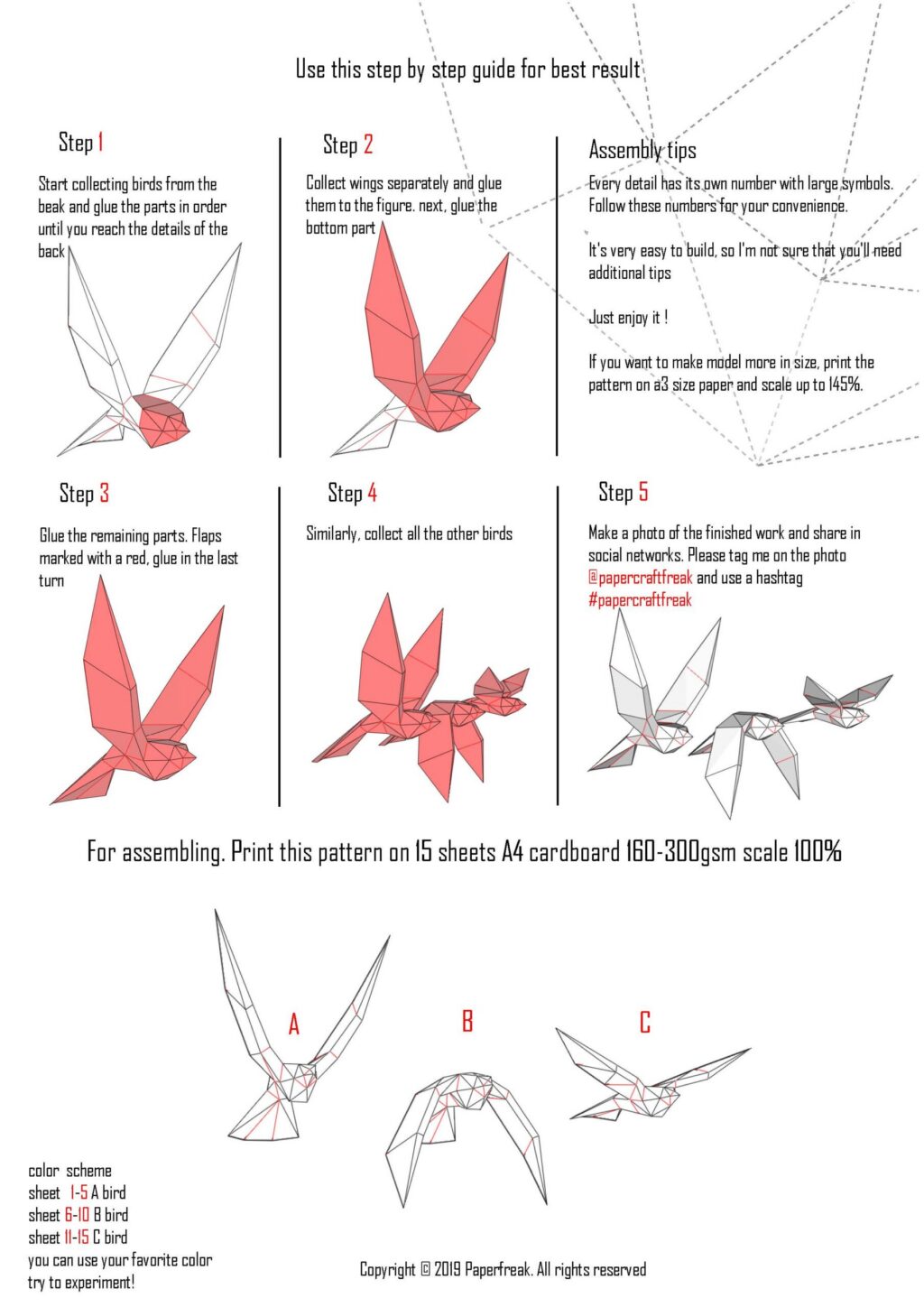 Use this step by step guide for best result

Step 1

Start collecting birds from the beak and glue the parts in order until you reach the details of the back

Step 2

Collect wings separately and glue them to the figure. next, glue the bottom part

Assembly tips

Every detail has its own number with large symbols. Follow these numbers for your convenience.

It's very easy to build, so I'm not sure that you'll need additional tips

Just enjoy it !

If you want to make model more in size, print the pattern on a3 size paper and scale up to 145%.

Step 3

Glue the remaining parts. Flaps marked with a red, glue in the last turn

Step 4

Similarly, collect all the other birds

Step 5

Make a photo of the finished work and share in social networks. Please tag me on the photo @papercraftfreak and use a hashtag #papercraftfreak

For assembling. Print this pattern on 15 sheets A4 cardboard 160-300gsm scale 100%

A

B

C

color scheme
sheet 1-5 A bird
sheet 6-10 B bird
sheet 11-15 C bird
you can use your favorite color
try to experiment!

Copyright © 2019 Paperfreak. All rights reserved