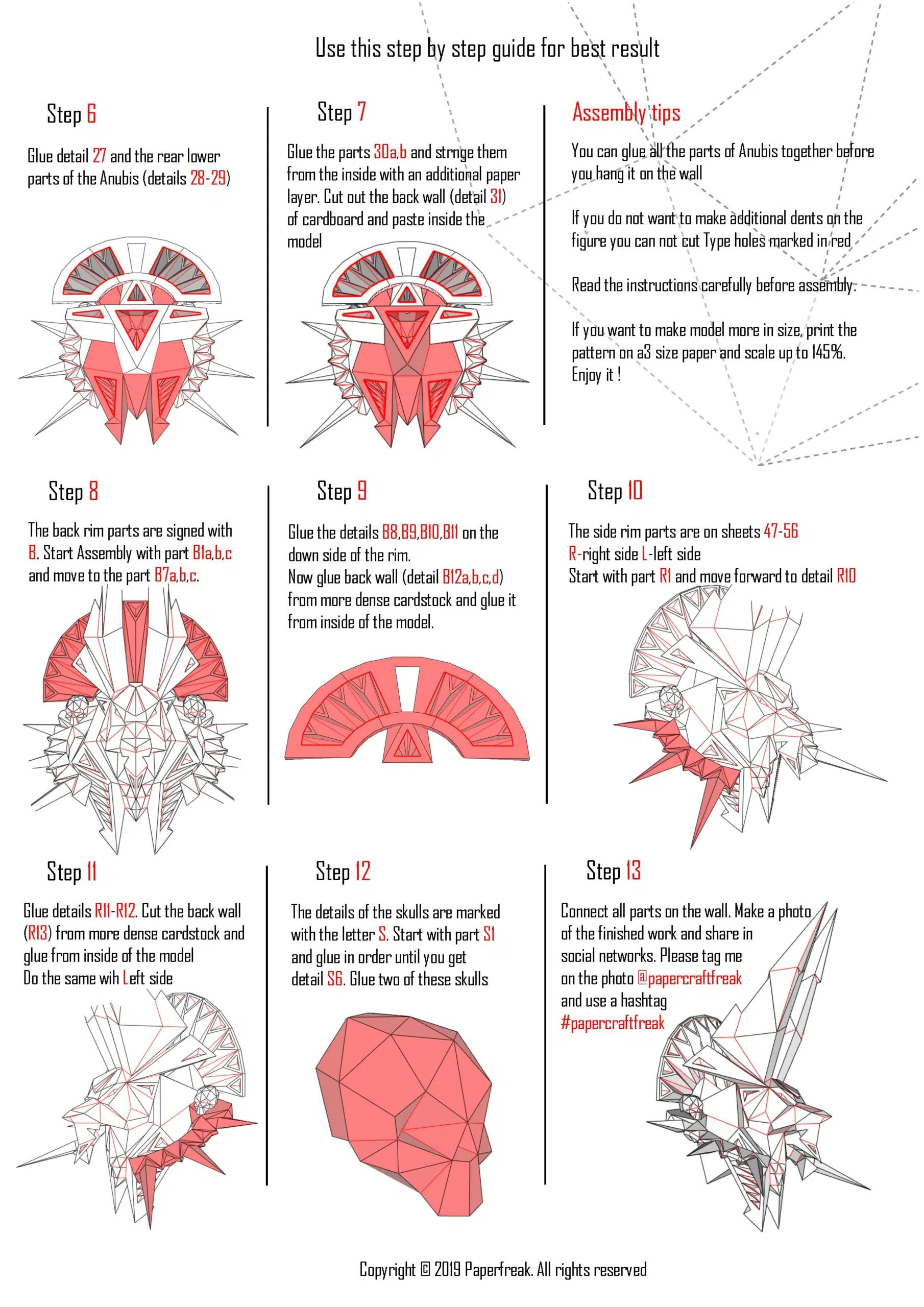 Use this step by step guide for best result

Step 6

Glue detail 27 and the rear lower parts of the Anubis (details 28-29)

Step 7

Glue the parts 30a,b and strnge them from the inside with an additional paper layer. Cut out the back wall (detail 31) of cardboard and paste inside the model

Assembly tips

You can glue all the parts of Anubis together before you hang it on the wall

If you do not want to make additional dents on the figure you can not cut Type holes marked in red

Read the instructions carefully before assembly.

If you want to make model more in size, print the pattern on a3 size paper and scale up to 145%. Enjoy it !

Step 8

The back rim parts are signed with B. Start Assembly with part B1a,b,c and move to the part B7a,b,c.

Step 9

Glue the details B8,B9,B10,B11 on the down side of the rim.
Now glue back wall (detail B12a,b,c,d) from more dense cardstock and glue it from inside of the model.

Step 10

The side rim parts are on sheets 47-56
R-right side L-left side
Start with part R1 and move forward to detail R10

Step 11

Glue details R11-R12. Cut the back wall (R13) from more dense cardstock and glue from inside of the model
Do the same wih Left side

Step 12

The details of the skulls are marked with the letter S. Start with part S1 and glue in order until you get detail S6. Glue two of these skulls

Step 13

Connect all parts on the wall. Make a photo of the finished work and share in social networks. Please tag me on the photo @papercraftfreak and use a hashtag #papercraftfreak

Copyright © 2019 Paperfreak. All rights reserved