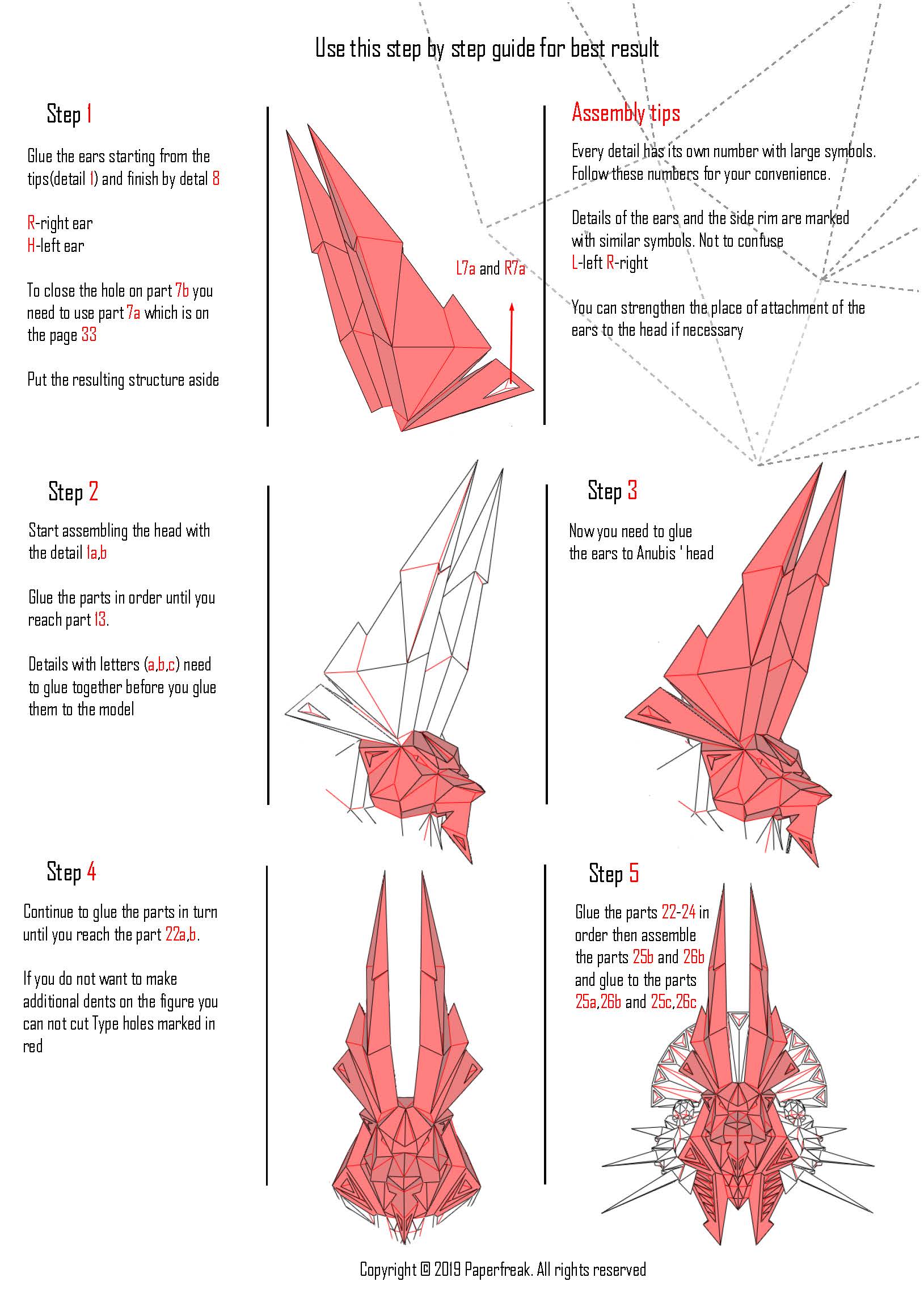 Use this step by step guide for best result

Step 1

Glue the ears starting from the tips(detail 1) and finish by detal 8

R-right ear
H-left ear

To close the hole on part 7b you need to use part 7a which is on the page 33

Put the resulting structure aside

L7a and R7a

Assembly tips

Every detail has its own number with large symbols. Follow these numbers for your convenience.

Details of the ears and the side rim are marked with similar symbols. Not to confuse
L-left R-right

You can strengthen the place of attachment of the ears to the head if necessary

Step 2

Start assembling the head with the detail 1a,b

Glue the parts in order until you reach part 13.

Details with letters (a,b,c) need to glue together before you glue them to the model

Step 3

Now you need to glue the ears to Anubis ' head

Step 4

Continue to glue the parts in turn until you reach the part 22a,b.

If you do not want to make additional dents on the figure you can not cut Type holes marked in red

Step 5

Glue the parts 22-24 in order then assemble the parts 25b and 26b and glue to the parts 25a,26b and 25c,26c

Copyright © 2019 Paperfreak. All rights reserved