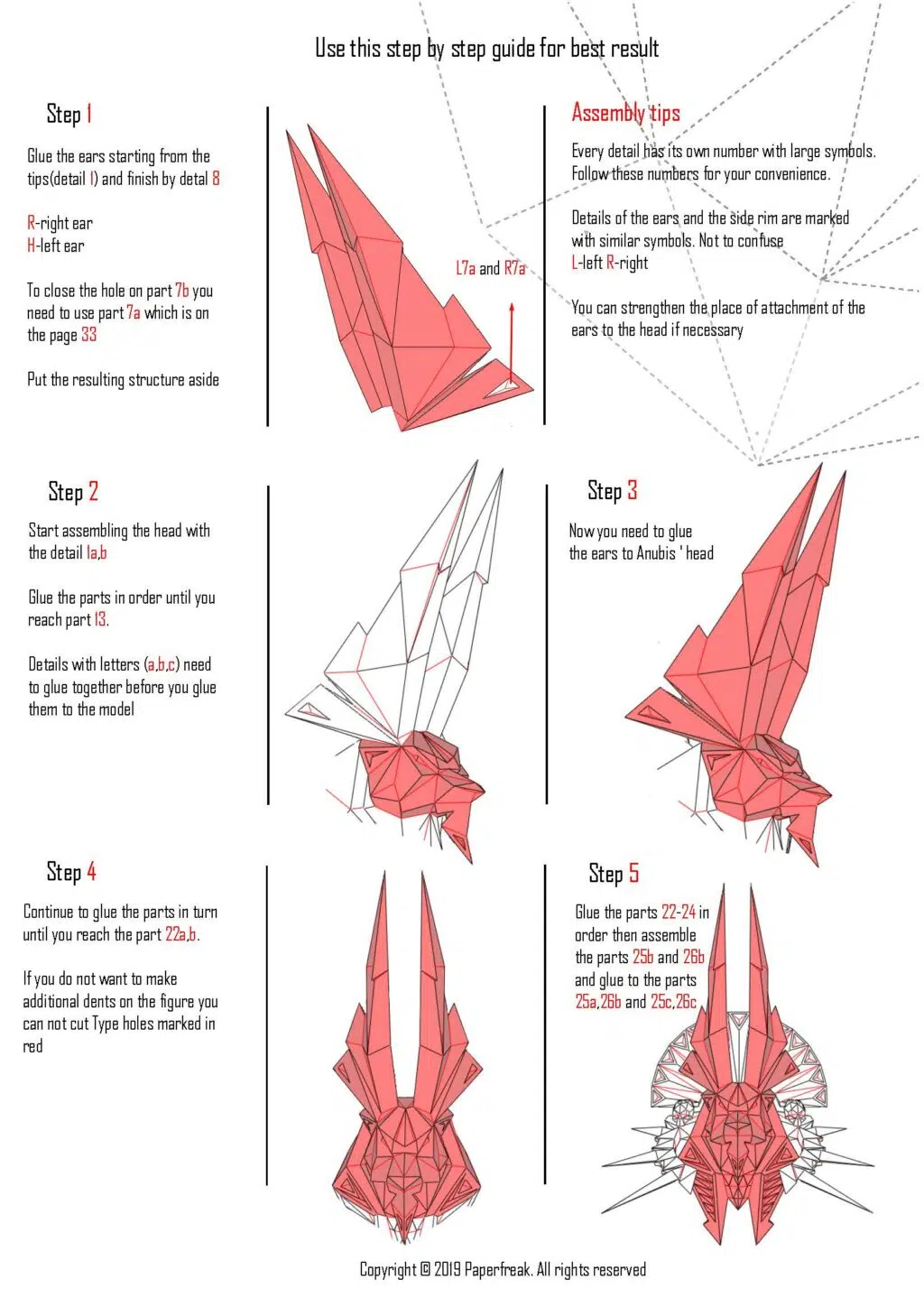 Use this step by step guide for best result

Step 1

Glue the ears starting from the tips(detail 1) and finish by detal 8

R-right ear
H-left ear

To close the hole on part 7b you need to use part 7a which is on the page 33

Put the resulting structure aside

L7a and R7a

Assembly tips

Every detail has its own number with large symbols. Follow these numbers for your convenience.

Details of the ears and the side rim are marked with similar symbols. Not to confuse
L-left R-right

You can strengthen the place of attachment of the ears to the head if necessary

Step 2

Start assembling the head with the detail 1a,b

Glue the parts in order until you reach part 13.

Details with letters (a,b,c) need to glue together before you glue them to the model

Step 3

Now you need to glue the ears to Anubis ' head

Step 4

Continue to glue the parts in turn until you reach the part 22a,b.

If you do not want to make additional dents on the figure you can not cut Type holes marked in red

Step 5

Glue the parts 22-24 in order then assemble the parts 25b and 26b and glue to the parts 25a,26b and 25c,26c

Copyright © 2019 Paperfreak. All rights reserved