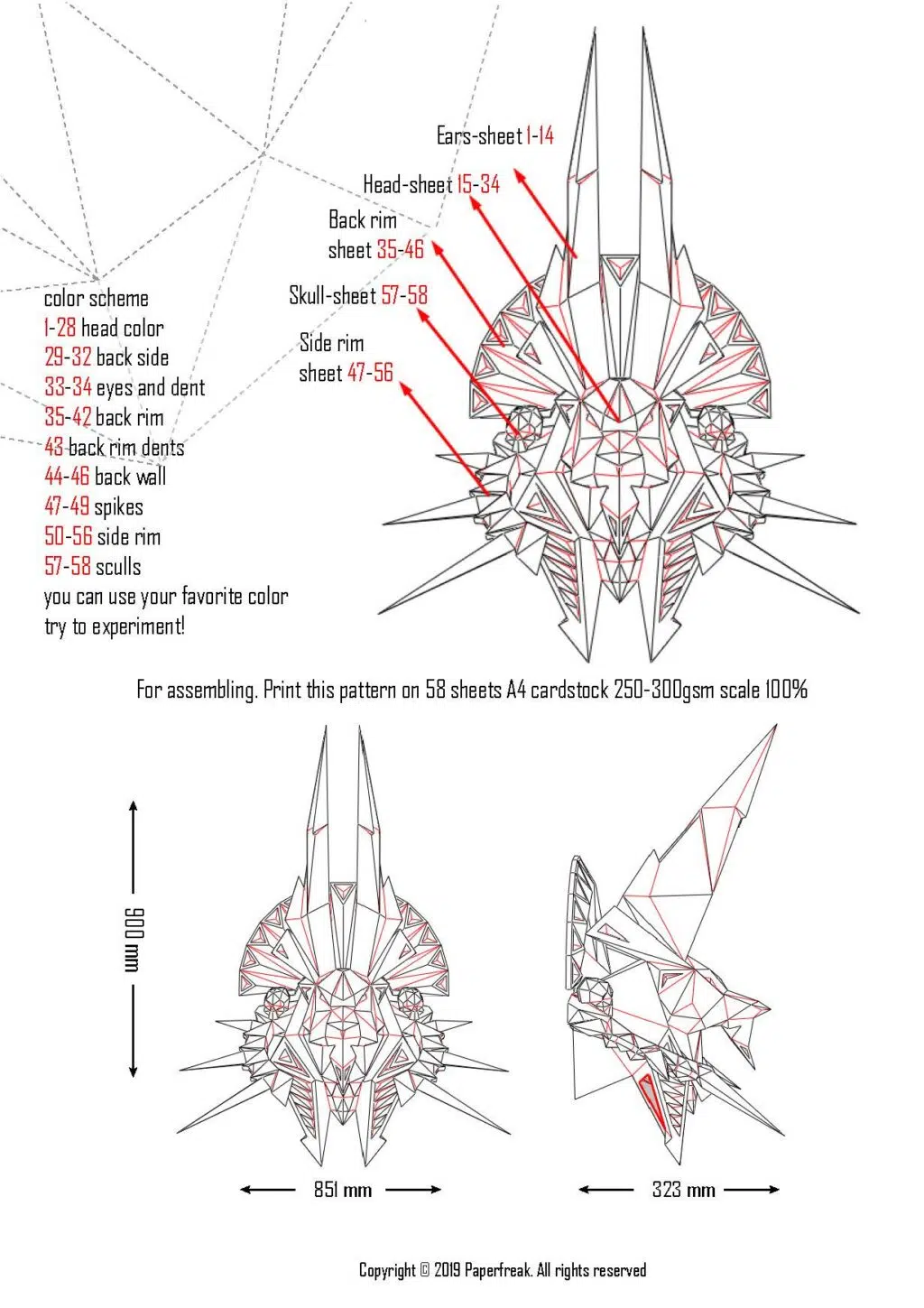 Ears-sheet 1-14

Head-sheet 15-34

Back rim sheet 35-46

Skull-sheet 57-58

Side rim sheet 47-56

color scheme
1-28 head color
29-32 back side
33-34 eyes and dent
35-42 back rim
43 back rim dents
44-46 back wall
47-49 spikes
50-56 side rim
57-58 sculls
you can use your favorite color
try to experiment!

For assembling. Print this pattern on 58 sheets A4 cardstock 250-300gsm scale 100%

900 mm

851 mm

323 mm

Copyright © 2019 Paperfreak. All rights reserved