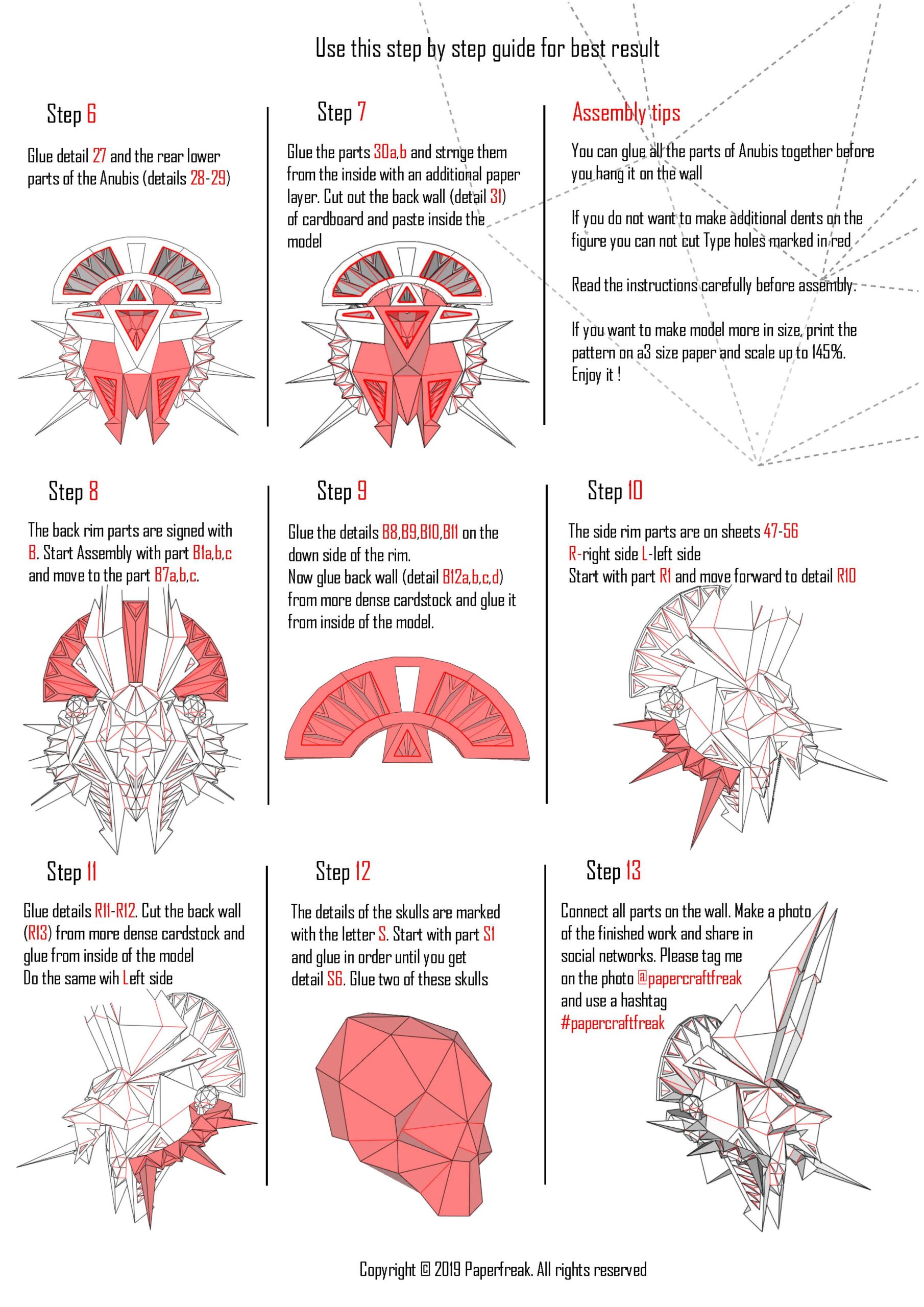 Use this step by step guide for best result

Step 6

Glue detail 27 and the rear lower parts of the Anubis (details 28-29)

Step 7

Glue the parts 30a,b and strnge them from the inside with an additional paper layer. Cut out the back wall (detail 31) of cardboard and paste inside the model

Assembly tips

You can glue all the parts of Anubis together before you hang it on the wall

If you do not want to make additional dents on the figure you can not cut Type holes marked in red

Read the instructions carefully before assembly.

If you want to make model more in size, print the pattern on a3 size paper and scale up to 145%. Enjoy it !

Step 8

The back rim parts are signed with B. Start Assembly with part B1a,b,c and move to the part B7a,b,c.

Step 9

Glue the details B8,B9,B10,B11 on the down side of the rim.
Now glue back wall (detail B12a,b,c,d) from more dense cardstock and glue it from inside of the model.

Step 10

The side rim parts are on sheets 47-56
R-right side L-left side
Start with part R1 and move forward to detail R10

Step 11

Glue details R11-R12. Cut the back wall (R13) from more dense cardstock and glue from inside of the model
Do the same wih Left side

Step 12

The details of the skulls are marked with the letter S. Start with part S1 and glue in order until you get detail S6. Glue two of these skulls

Step 13

Connect all parts on the wall. Make a photo of the finished work and share in social networks. Please tag me on the photo @papercraftfreak and use a hashtag #papercraftfreak

Copyright © 2019 Paperfreak. All rights reserved