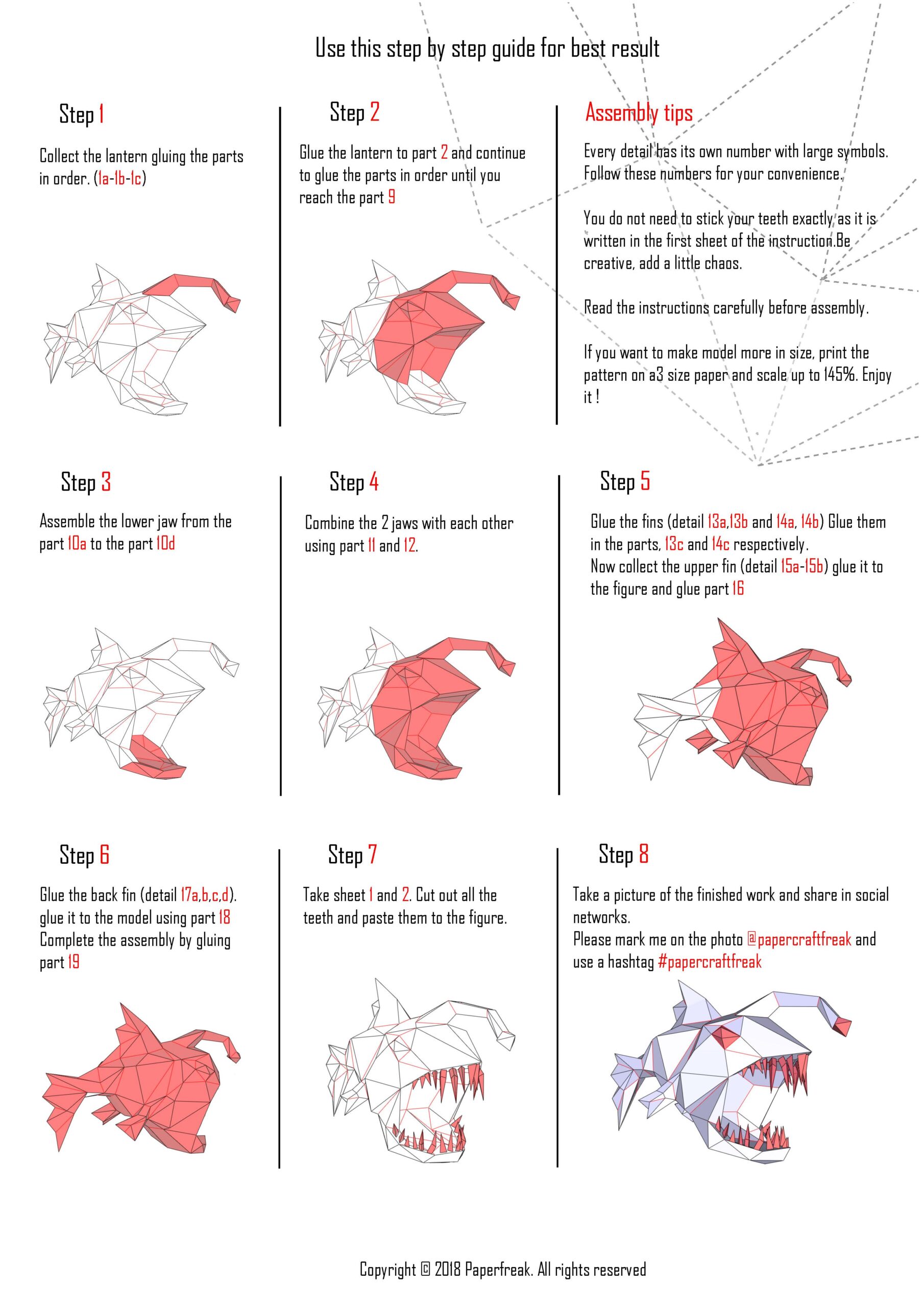 Use this step by step guide for best result

Step 1

Collect the lantern gluing the parts in order. (1a-1b-1c)

Step 2

Glue the lantern to part 2 and continue to glue the parts in order until you reach the part 9

Assembly tips

Every detail has its own number with large symbols. Follow these numbers for your convenience.

You do not need to stick your teeth exactly as it is written in the first sheet of the instruction.Be creative, add a little chaos.

Read the instructions carefully before assembly.

If you want to make model more in size, print the pattern on a3 size paper and scale up to 145%. Enjoy it !

Step 3

Assemble the lower jaw from the part 10a to the part 10d

Step 4

Combine the 2 jaws with each other using part 11 and 12.

Step 5

Glue the fins (detail 13a,13b and 14a, 14b) Glue them in the parts, 13c and 14c respectively.
Now collect the upper fin (detail 15a-15b) glue it to the figure and glue part 16

Step 6

Glue the back fin (detail 17a,b,c,d). glue it to the model using part 18
Complete the assembly by gluing part 19

Step 7

Take sheet 1 and 2. Cut out all the teeth and paste them to the figure.

Step 8

Take a picture of the finished work and share in social networks.
Please mark me on the photo @papercraftfreak and use a hashtag #papercraftfreak

Copyright © 2018 Paperfreak. All rights reserved