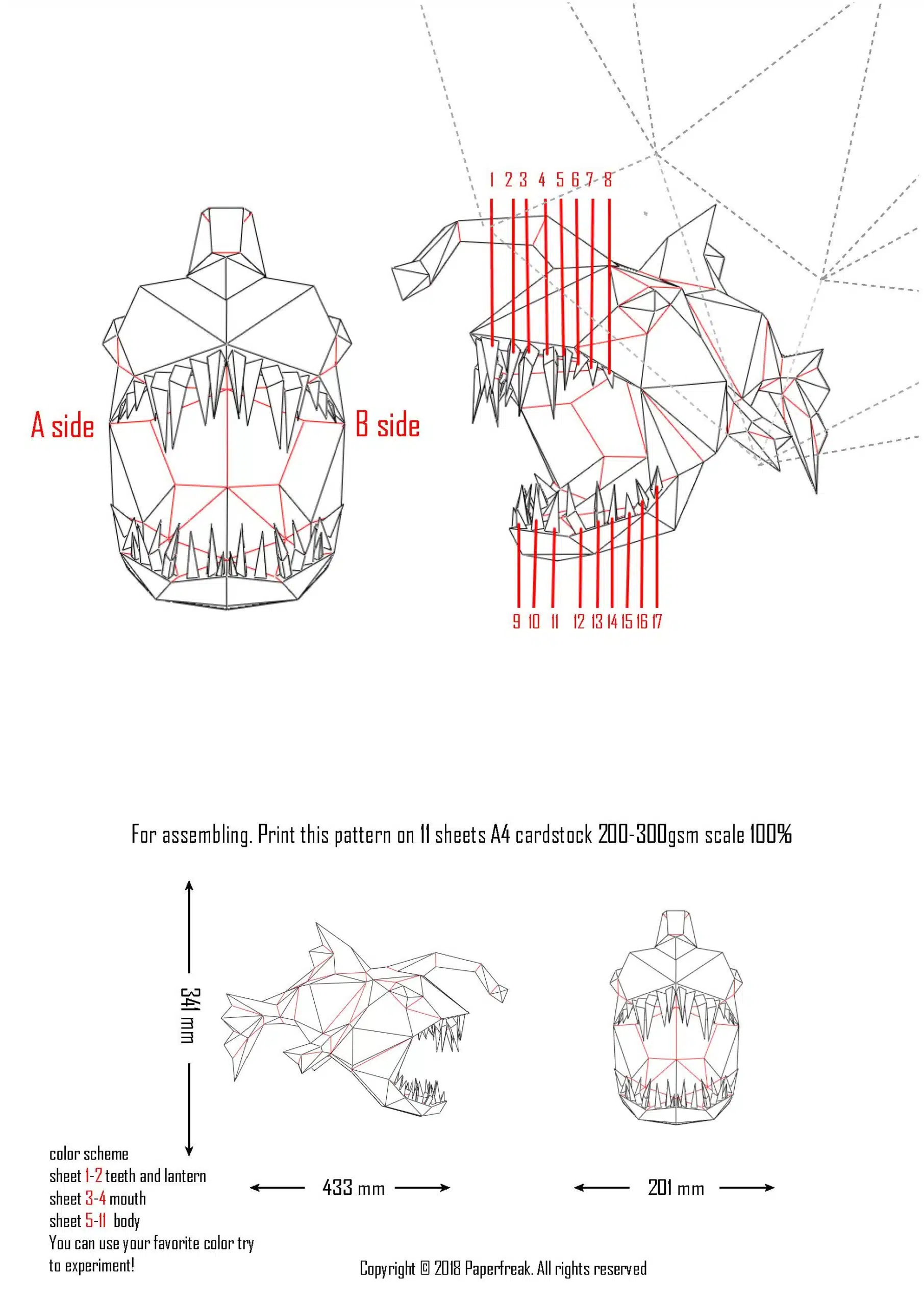 1 2 3 4 5 6 7 8

A side

B side

9 10 11 12 13 14 15 16 17

For assembling. Print this pattern on 11 sheets A4 cardstock 200-300gsm scale 100%

341 mm

433 mm

201 mm

color scheme
sheet 1-2 teeth and lantern
sheet 3-4 mouth
sheet 5-11 body
You can use your favorite color try to experiment!

Copyright © 2018 Paperfreak. All rights reserved