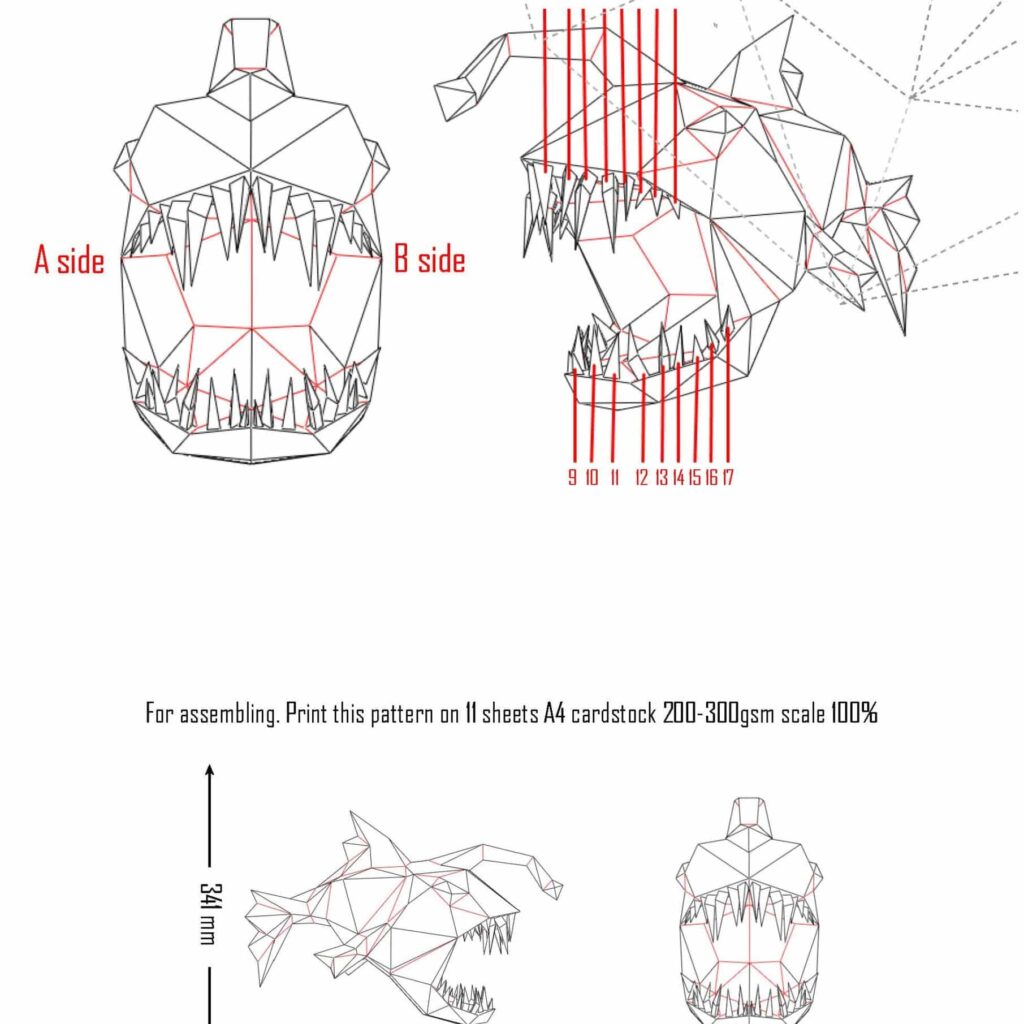 A side

B side

9 10 11 12 13 14 15 16 17

For assembling. Print this pattern on 11 sheets A4 cardstock 200-300gsm scale 100%

341 mm