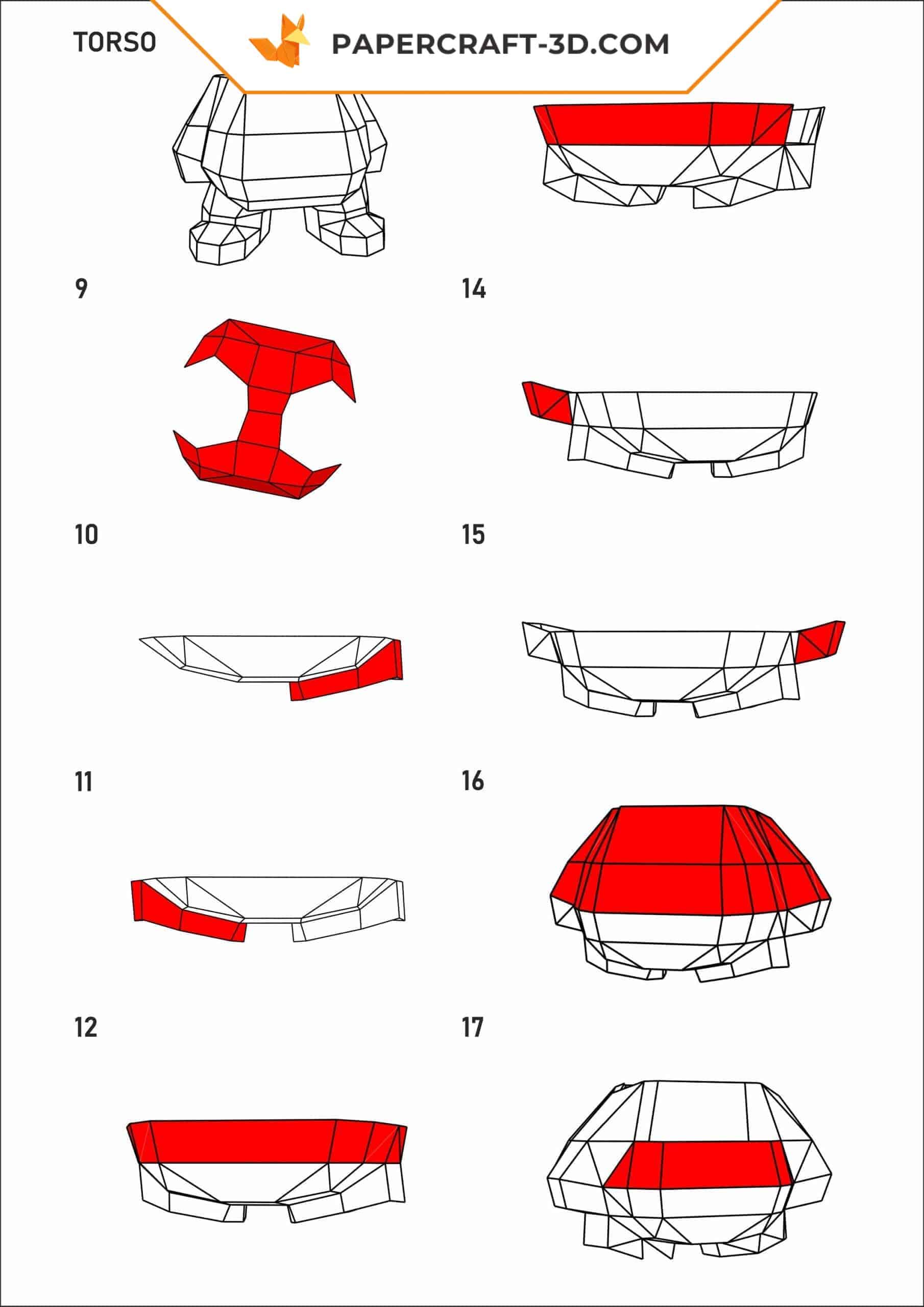 TORSO

PAPERCRAFT-3D.COM

9

10

11

12

14

15

16

17