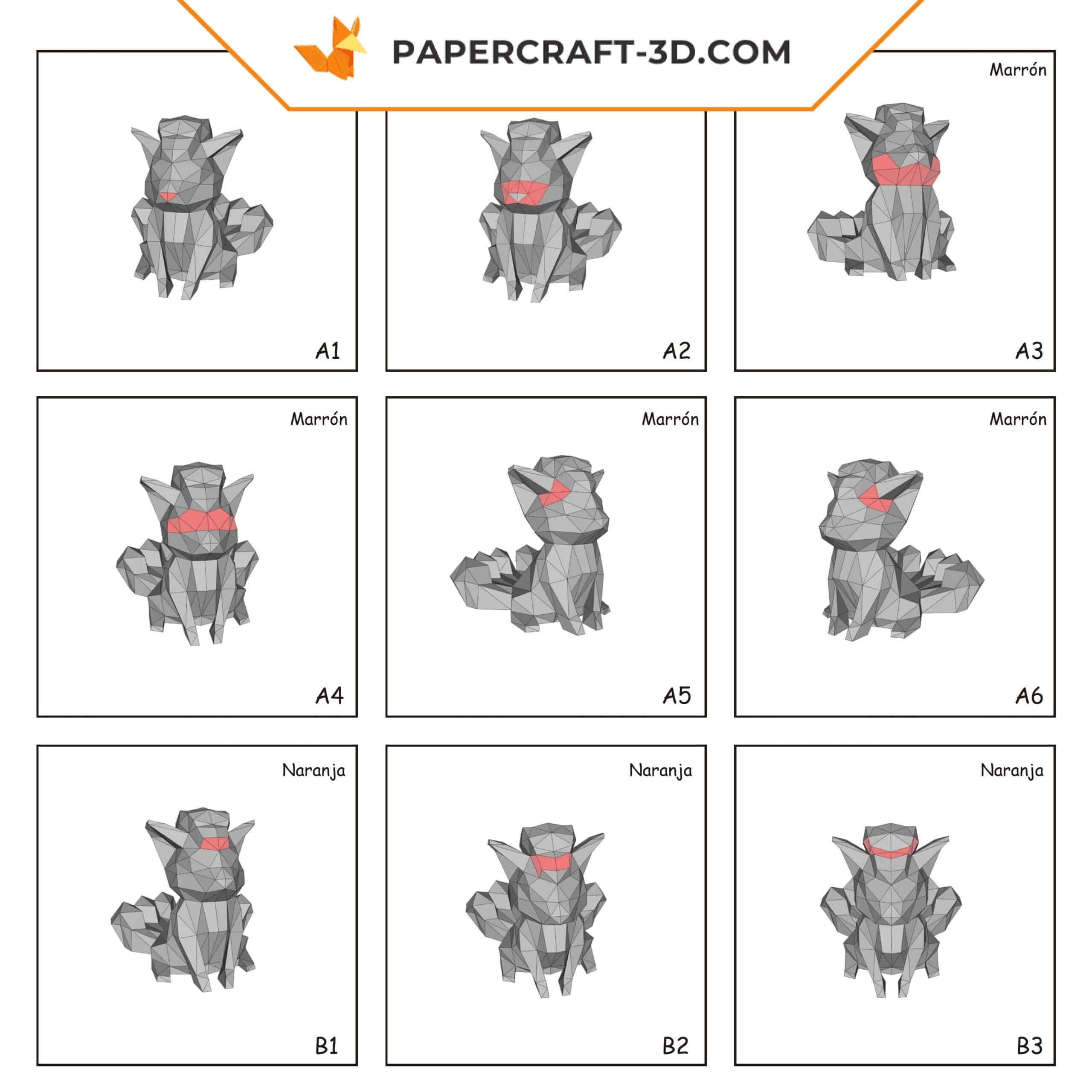 PAPERCRAFT-3D.COM

A1

A2

Marrón

A3

Marrón

A4

Marrón

A5

Marrón

A6

Naranja

B1

Naranja

B2

Naranja

B3